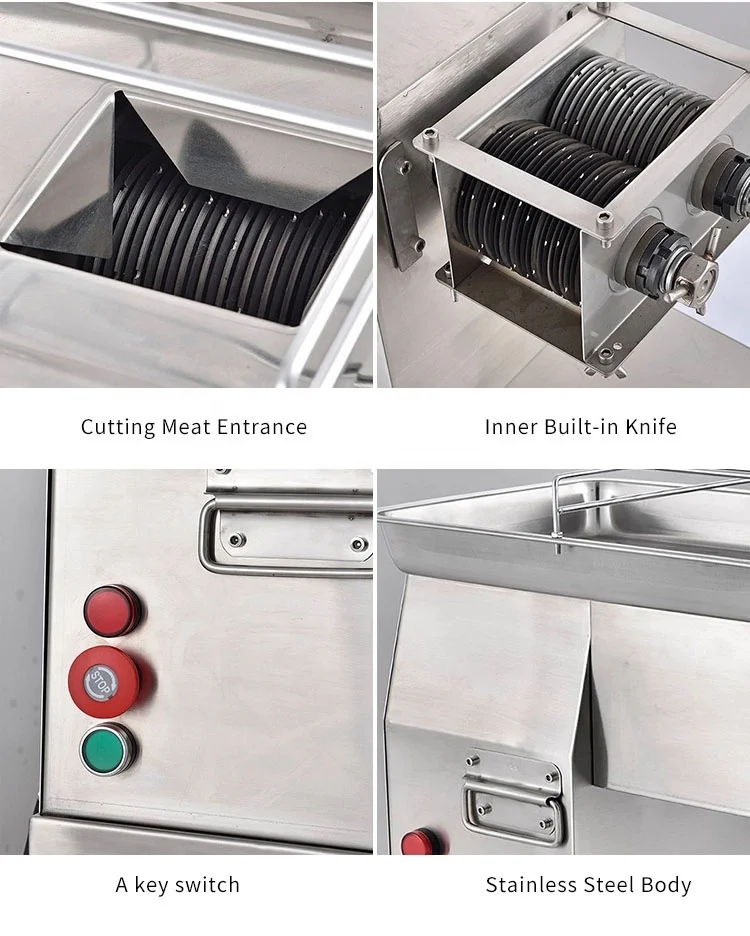 Cutting Meat Entrance

Inner Built-in Knife

STOP

A key switch

Stainless Steel Body