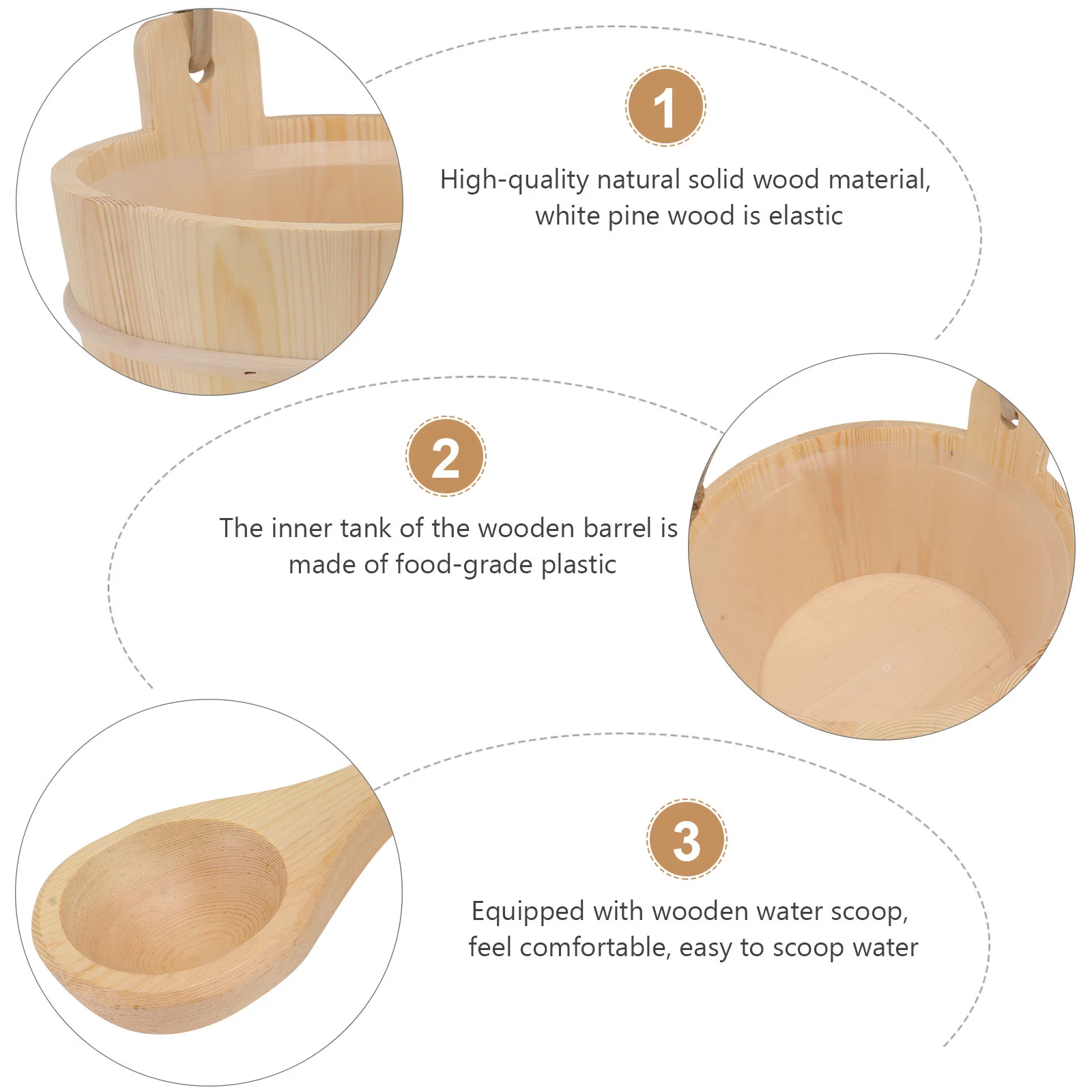 1

High-quality natural solid wood material, white pine wood is elastic

2

The inner tank of the wooden barrel is made of food-grade plastic

3

Equipped with wooden water scoop, feel comfortable, easy to scoop water