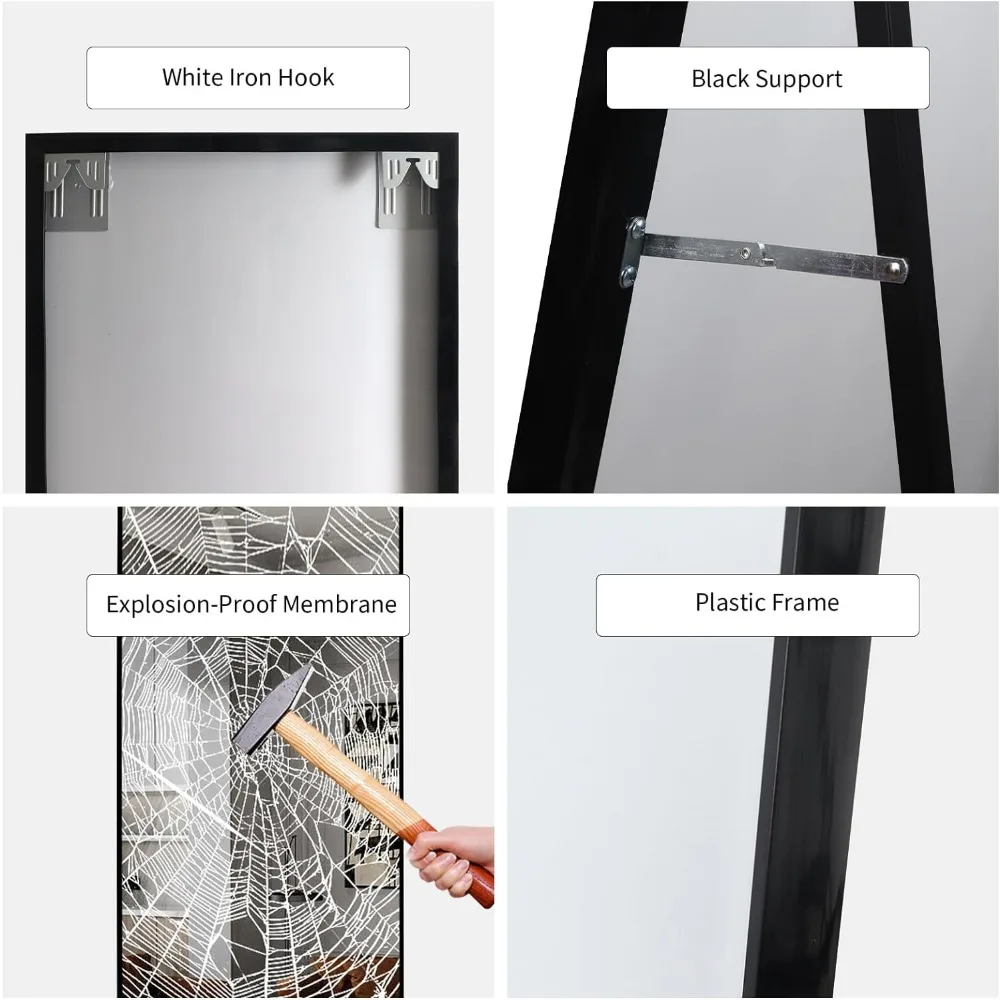 White Iron Hook

Black Support

Explosion-Proof Membrane

Plastic Frame