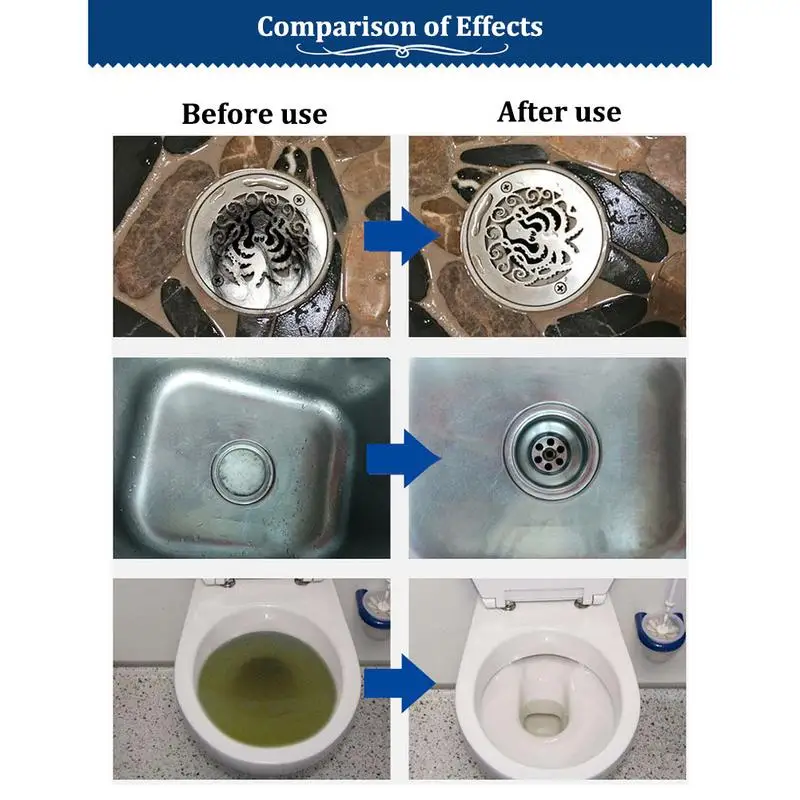 Comparison of Effects

Before use

After use