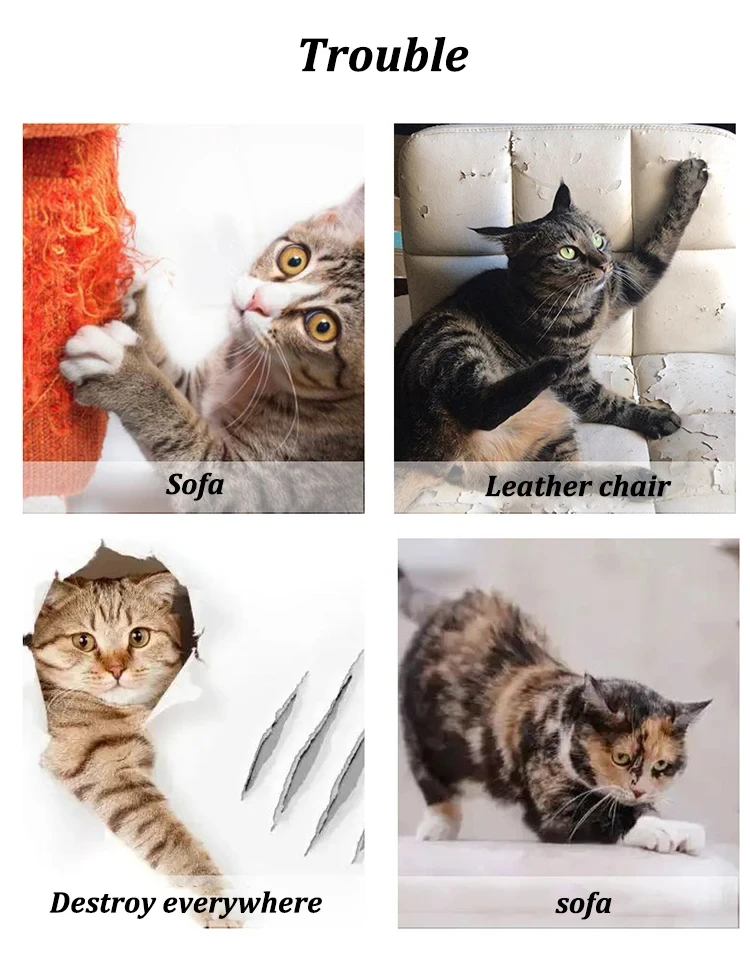 Trouble

Sofa

Leather chair

Destroy everywhere

sofa