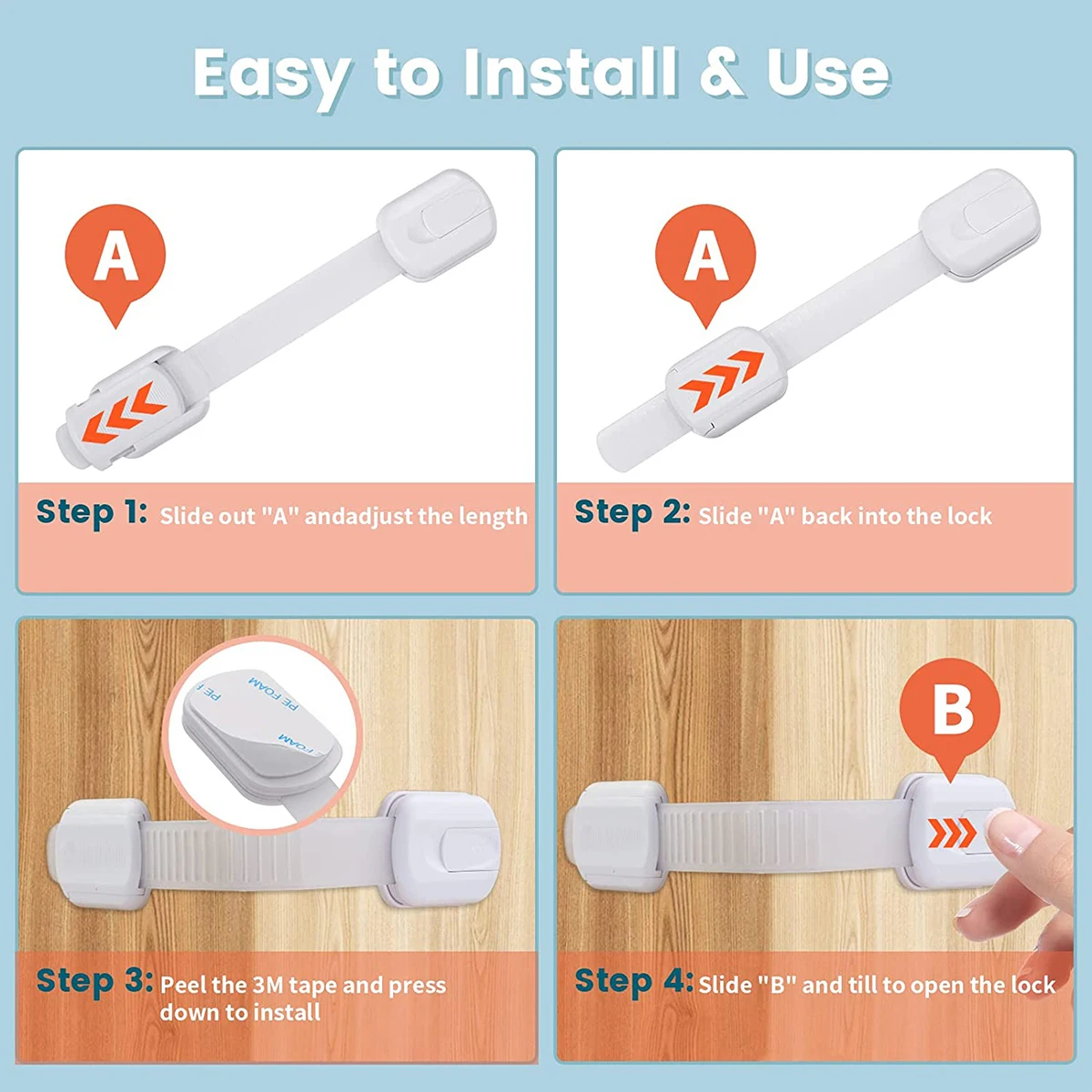 Easy to Install & Use

A

Step 1: Slide out "A" andadjust the length

A

Step 2: Slide "A" back into the lock

PE FOAM

PE FOAM

Step 3: Peel the 3M tape and press down to install

B

Step 4: Slide "B" and till to open the lock