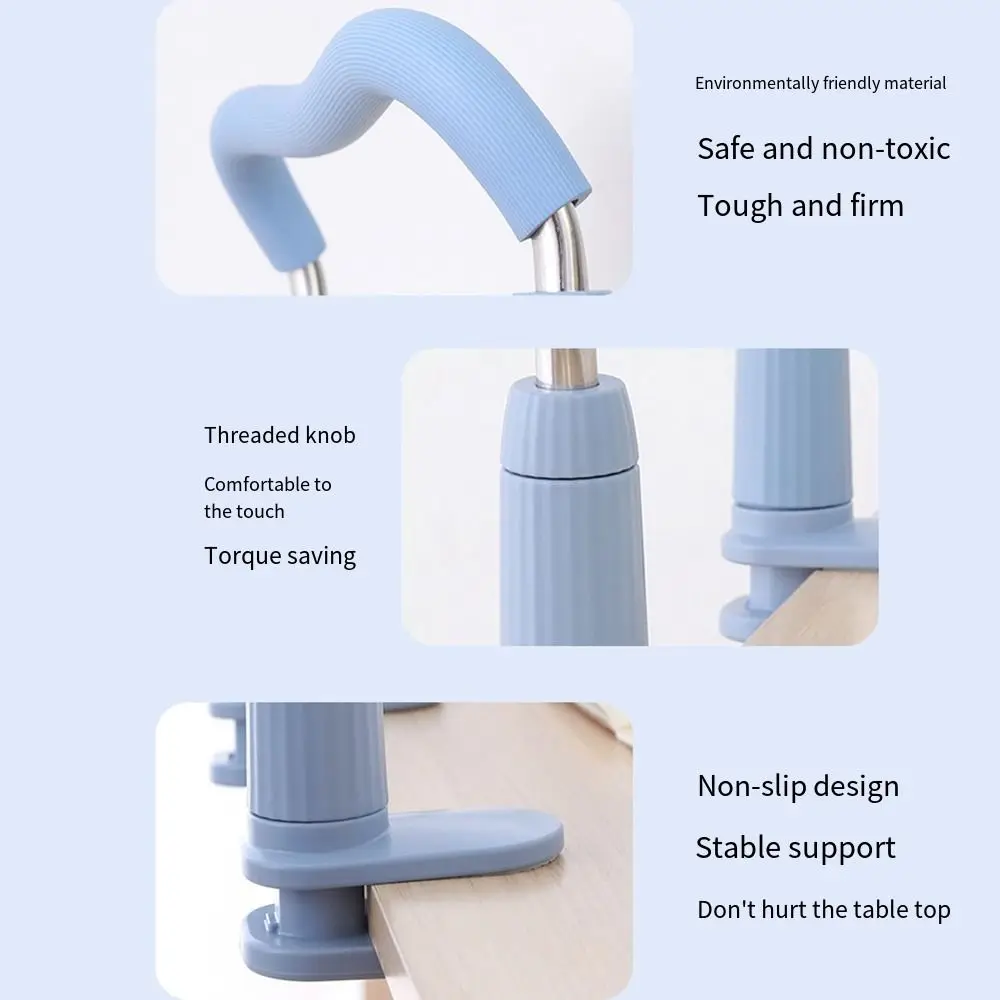 Environmentally friendly material

Safe and non-toxic

Tough and firm

Threaded knob

Comfortable to the touch

Torque saving

Non-slip design

Stable support

Don't hurt the table top