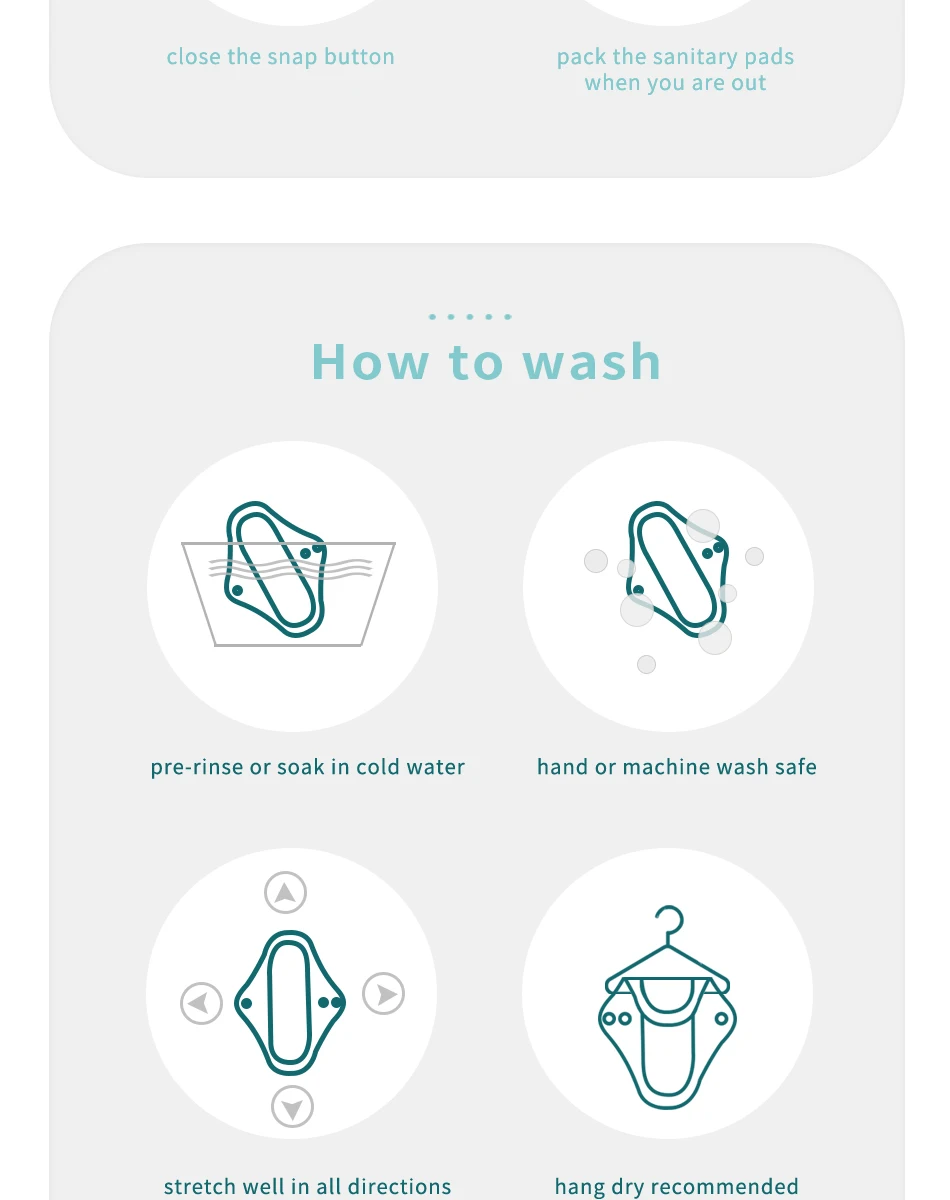 close the snap button

pack the sanitary pads when you are out

How to wash

pre-rinse or soak in cold water

hand or machine wash safe

stretch well in all directions

hang dry recommended