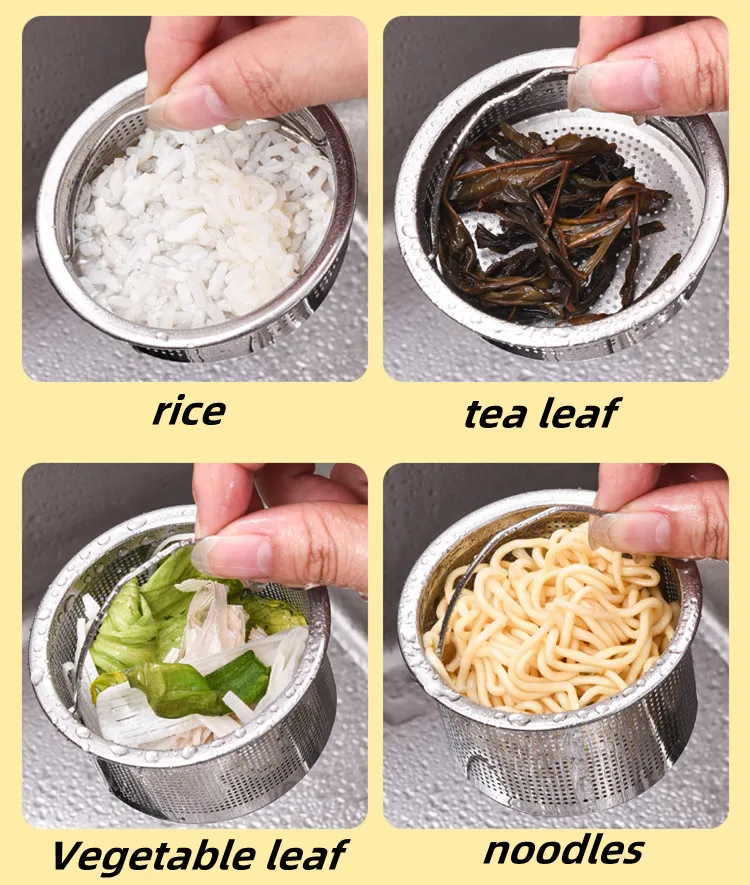 rice

tea leaf

Vegetable leaf

noodles