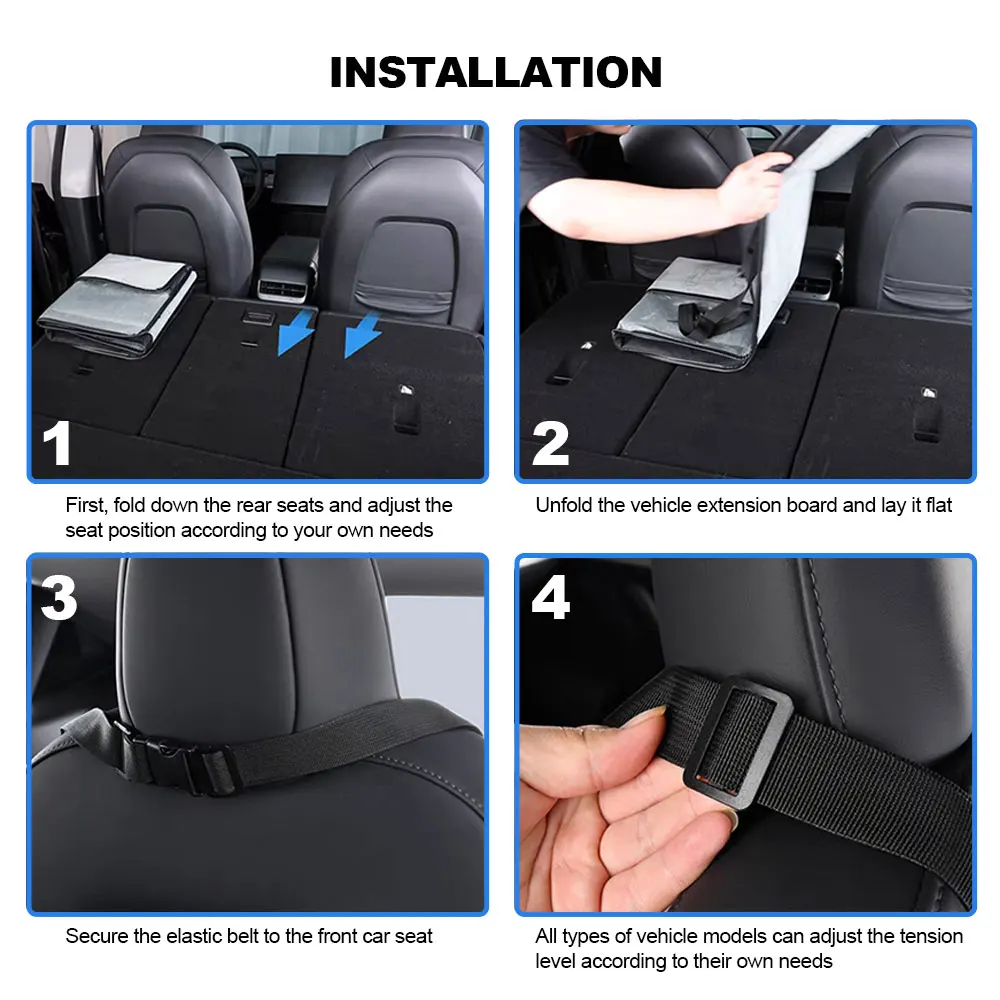 INSTALLATION

1

First, fold down the rear seats and adjust the seat position according to your own needs

2

Unfold the vehicle extension board and lay it flat

3

Secure the elastic belt to the front car seat

4

All types of vehicle models can adjust the tension level according to their own needs