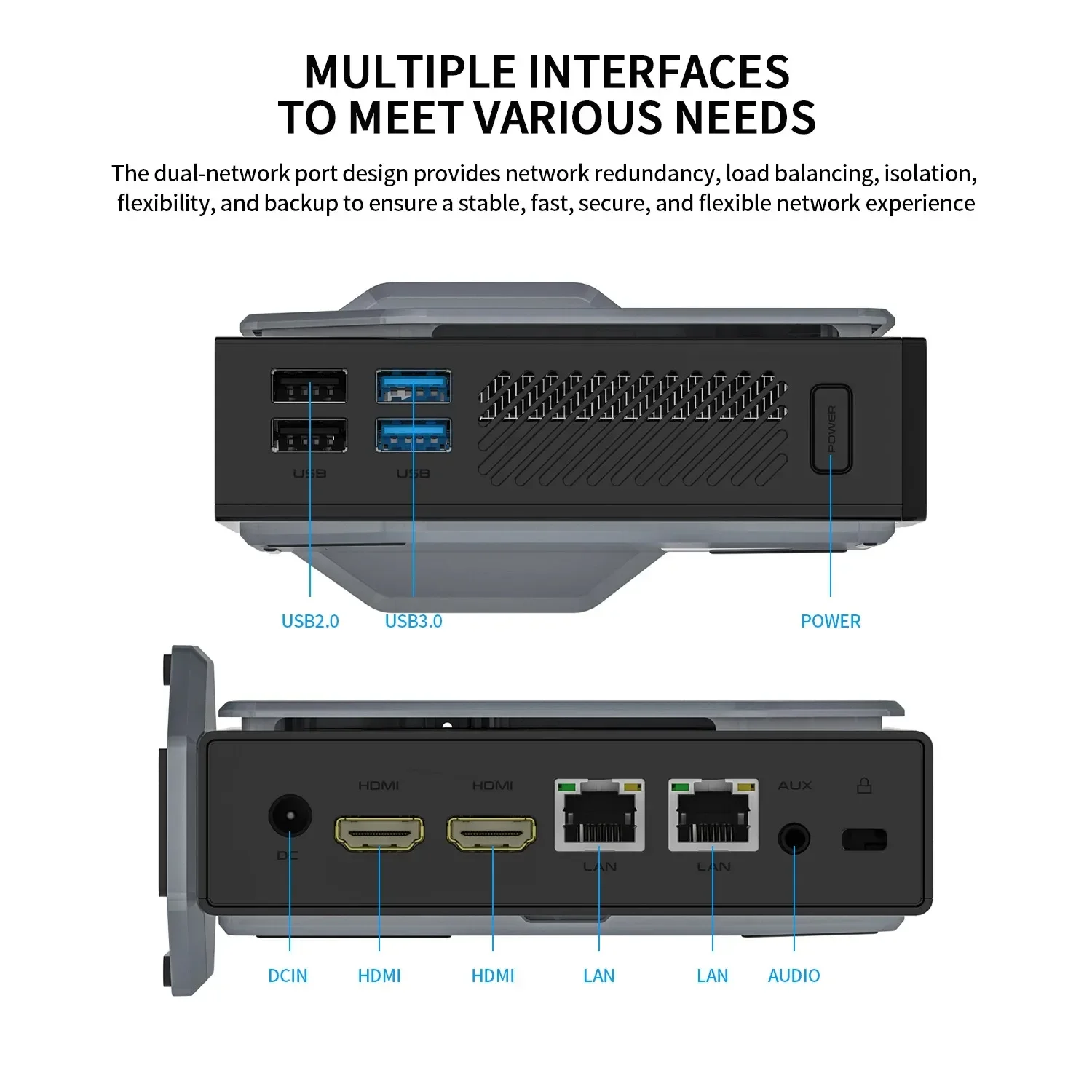 MULTIPLE INTERFACES
TO MEET VARIOUS NEEDS

The dual-network port design provides network redundancy, load balancing, isolation, flexibility, and backup to ensure a stable, fast, secure, and flexible network experience

USB

USB

POWER

USB2.0

USB3.0

POWER

HDMI

HDMI

AUX

DC

LAN

LAN

DCIN

HDMI

HDMI

LAN

LAN

AUDIO