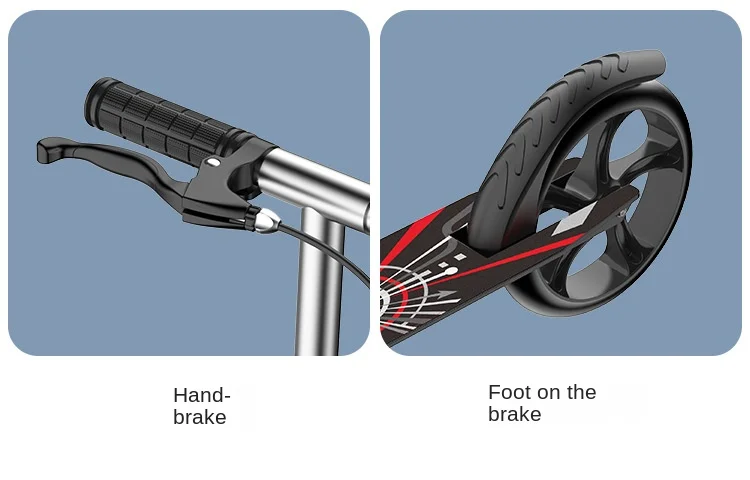 Hand-brake

Foot on the brake