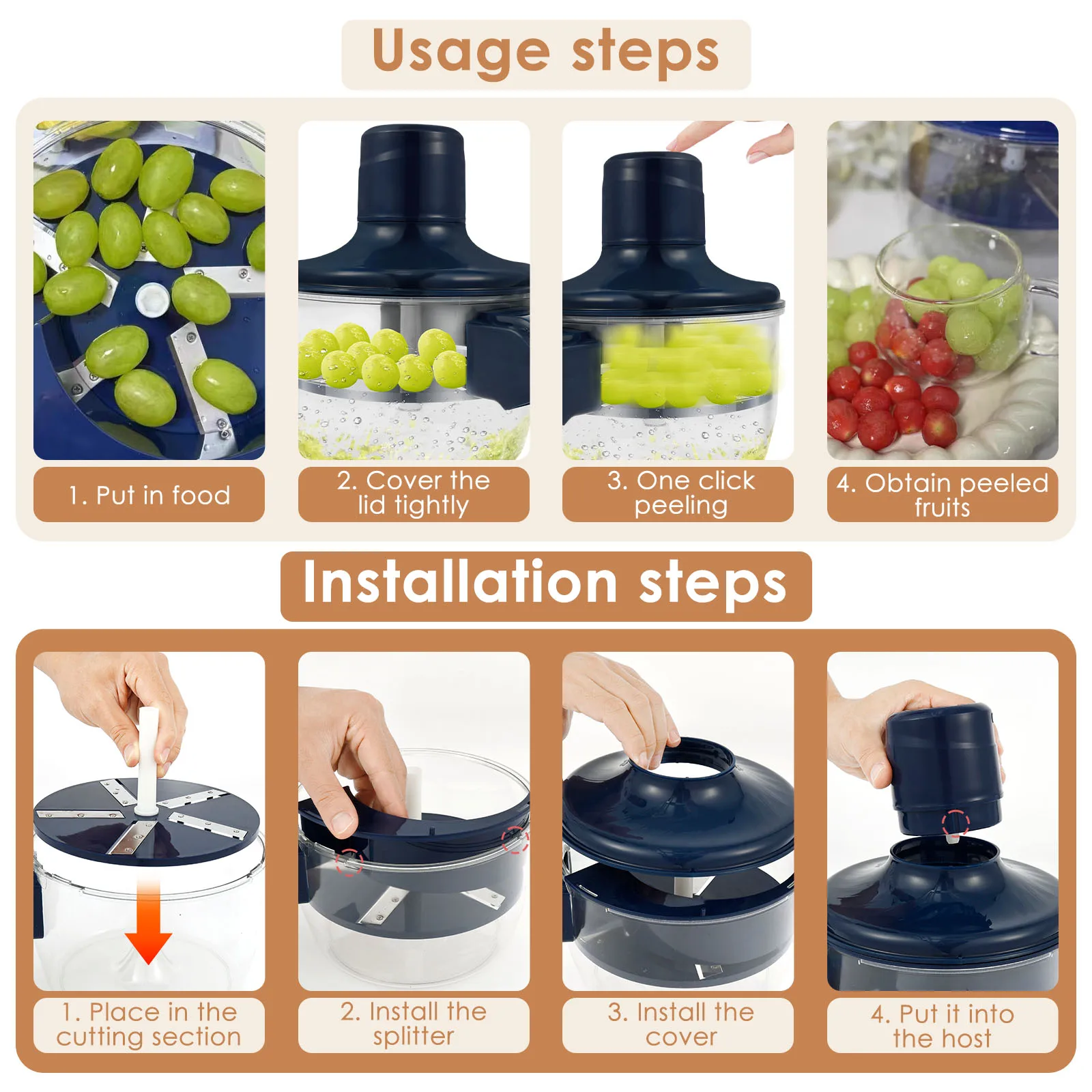 Usage steps

1. Put in food

2. Cover the lid tightly

3. One click peeling

4. Obtain peeled fruits

Installation steps

1. Place in the cutting section

2. Install the splitter

3. Install the cover

4. Put it into the host