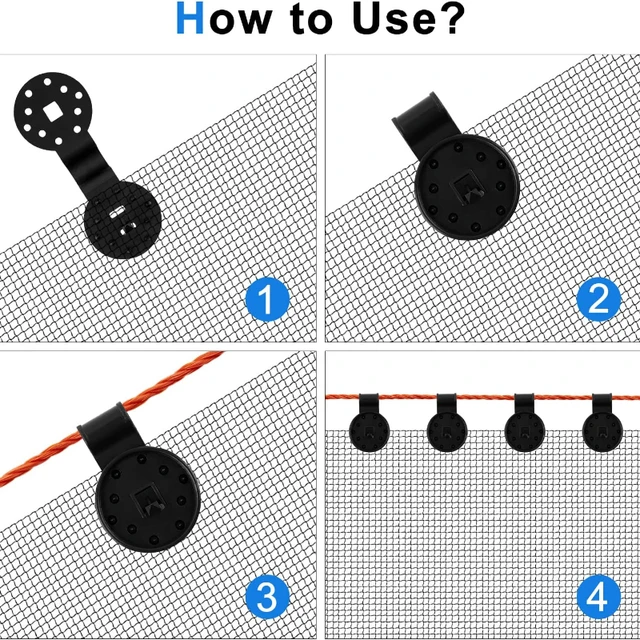 How to Use?

1

2

3

4