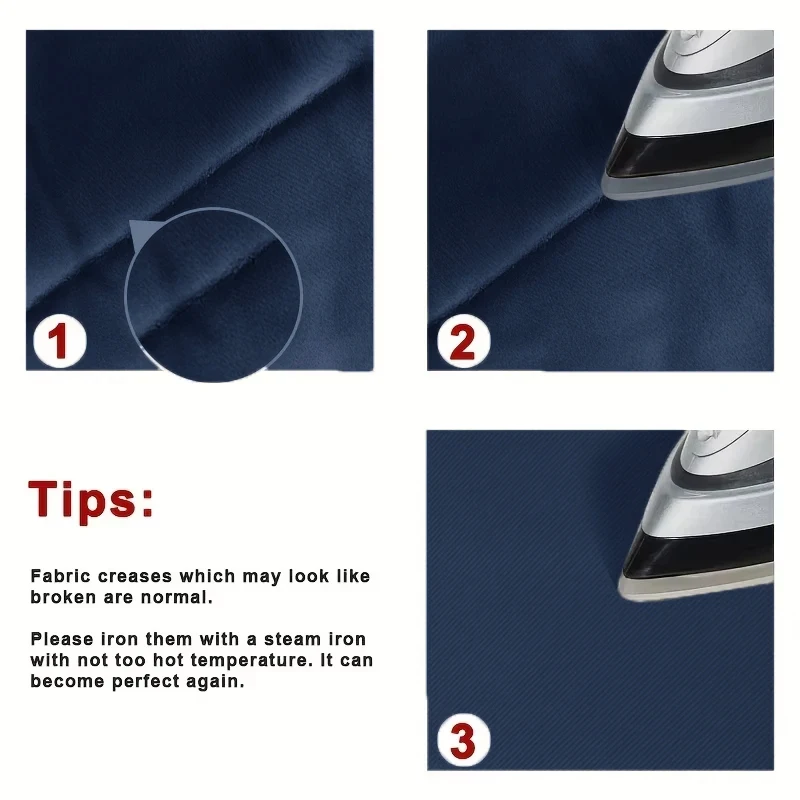 1

2

Tips:

Fabric creases which may look like broken are normal.

Please iron them with a steam iron with not too hot temperature. It can become perfect again.

3