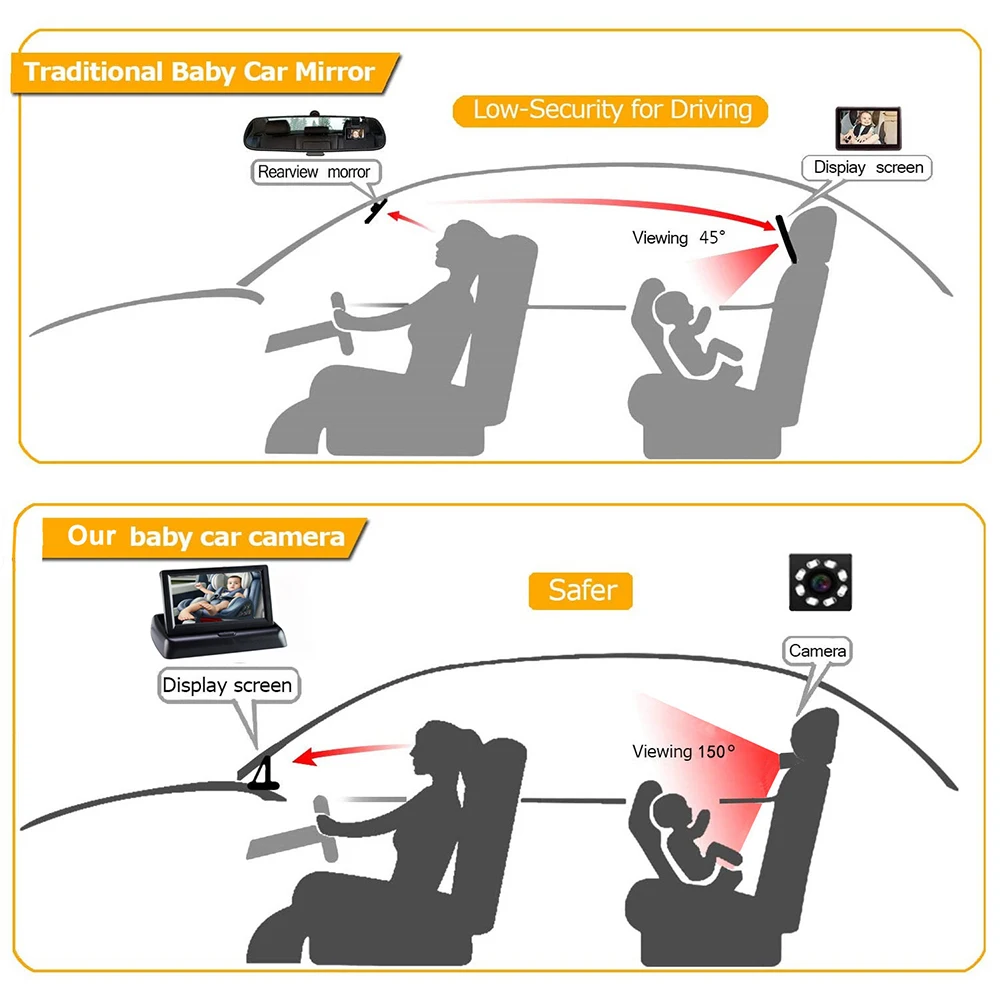 Traditional Baby Car Mirror

Low-Security for Driving

Rearview morror

Dispiay screen

Viewing 45°

Our baby car camera

Safer

Display screen

Camera

Viewing 150°