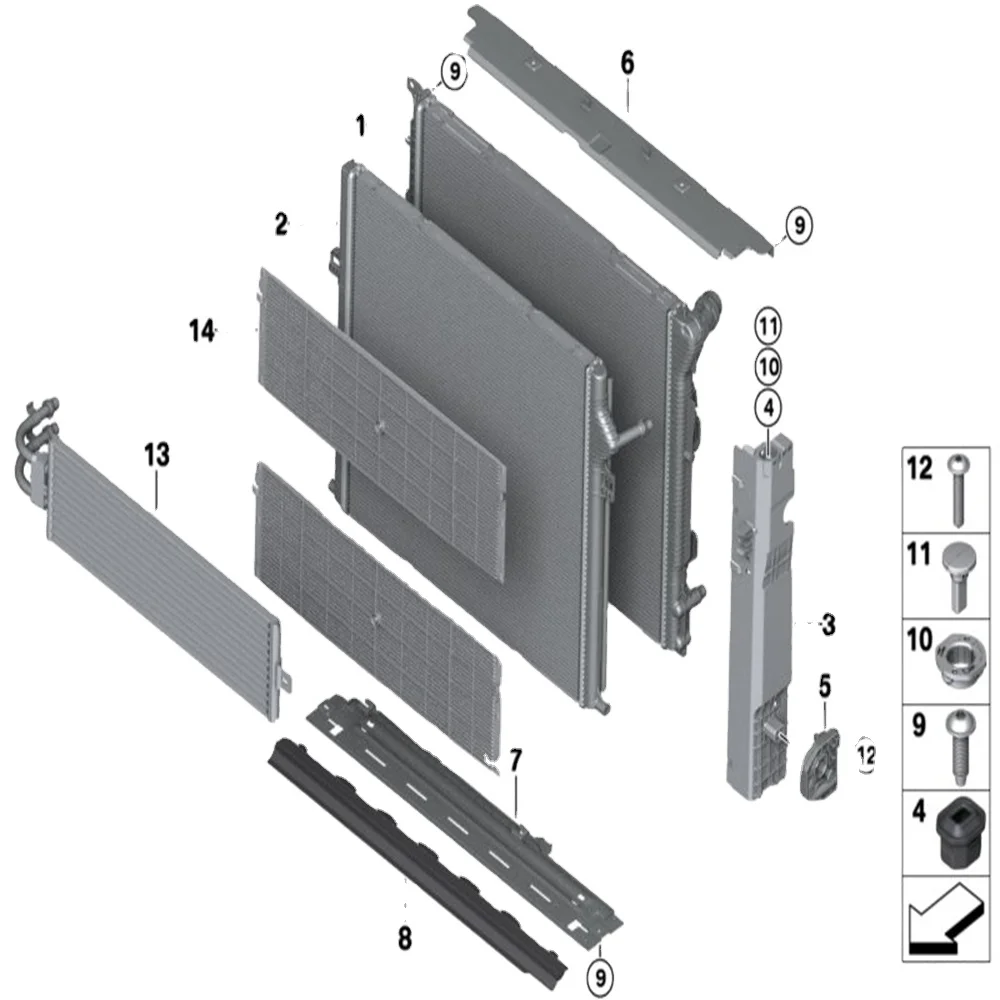 9
6
1
2
9
14
11
10
4
13
3
5
12
7
8
9
12
11
10
9
4