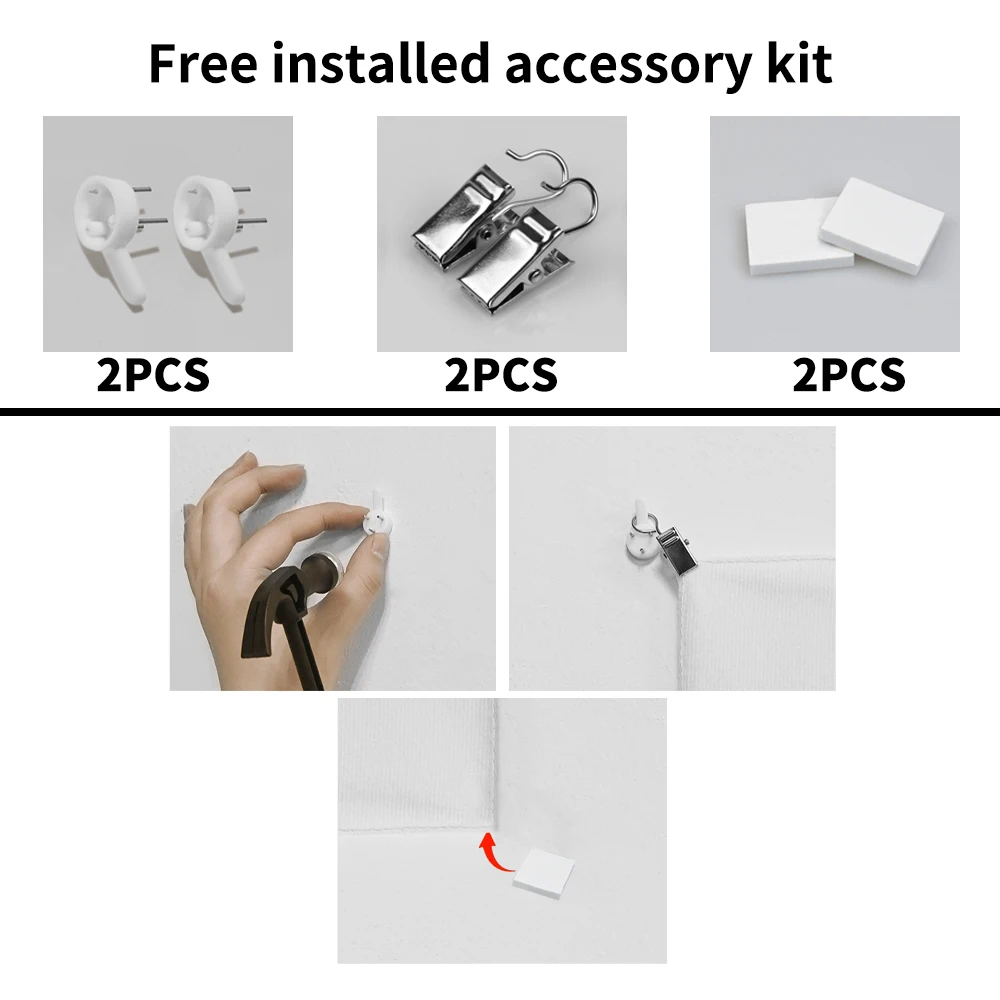 Free installed accessory kit

2PCS

2PCS

2PCS