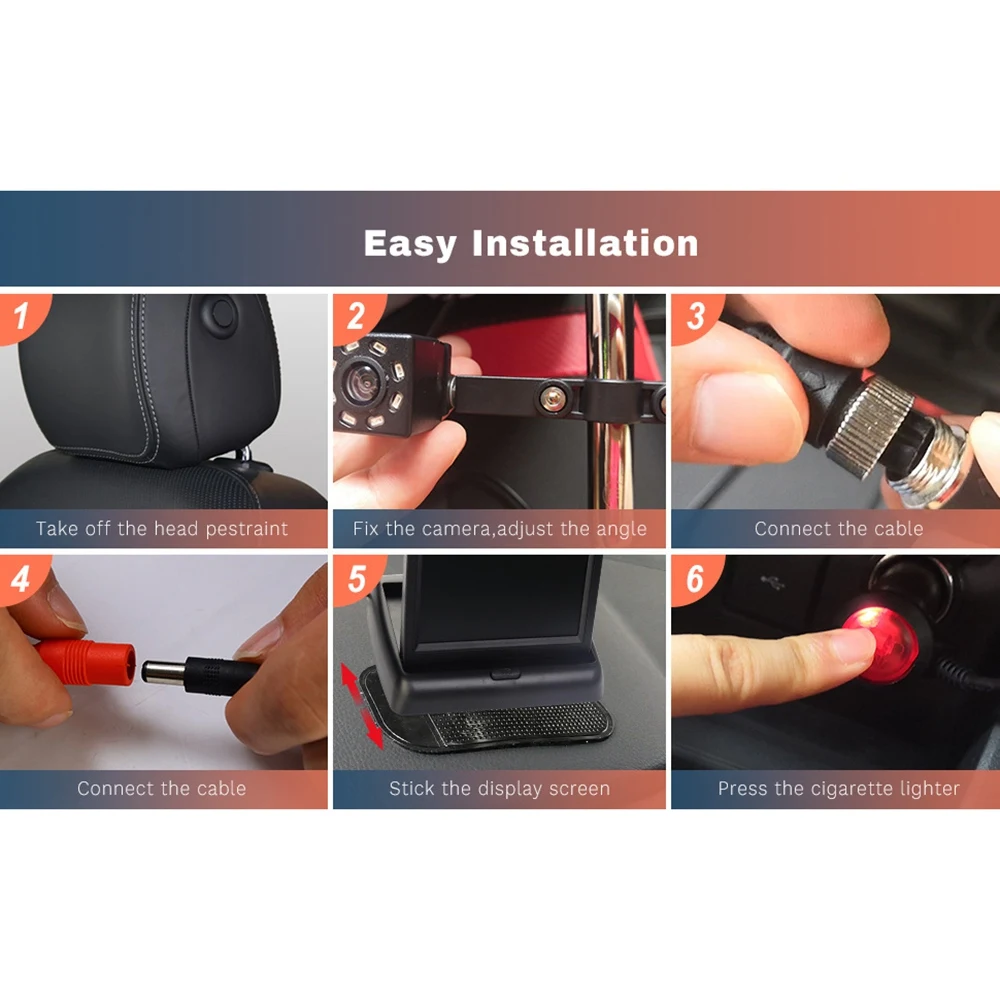 Easy Installation

1
Take off the head pestraint

2
Fix the camera,adjust the angle

3
Connect the cable

4
Connect the cable

5
Stick the display screen

6
Press the cigarette lighter