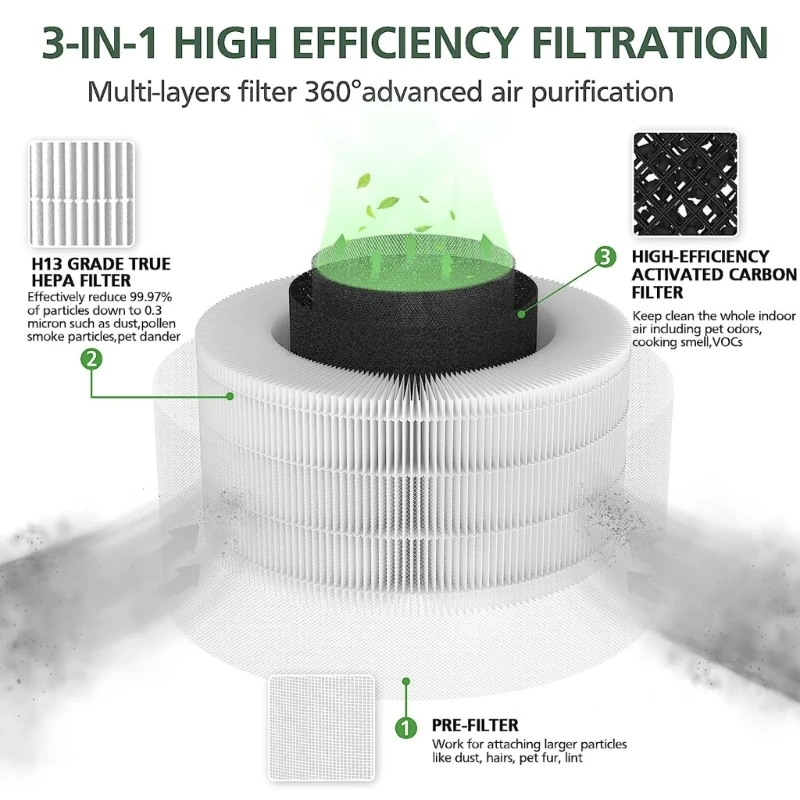 3-IN-1 HIGH EFFICIENCY FILTRATION

Multi-layers filter 360°advanced air purification

H13 GRADE TRUE HEPA FILTER
Effectively reduce 99.97% of particles down to 0.3 micron such as dust,pollen smoke particles,pet dander

2

3

HIGH-EFFICIENCY ACTIVATED CARBON FILTER
Keep clean the whole indoor air including pet odors, cooking smell,VOCs

1

PRE-FILTER
Work for attaching larger particles like dust, hairs, pet fur, lint