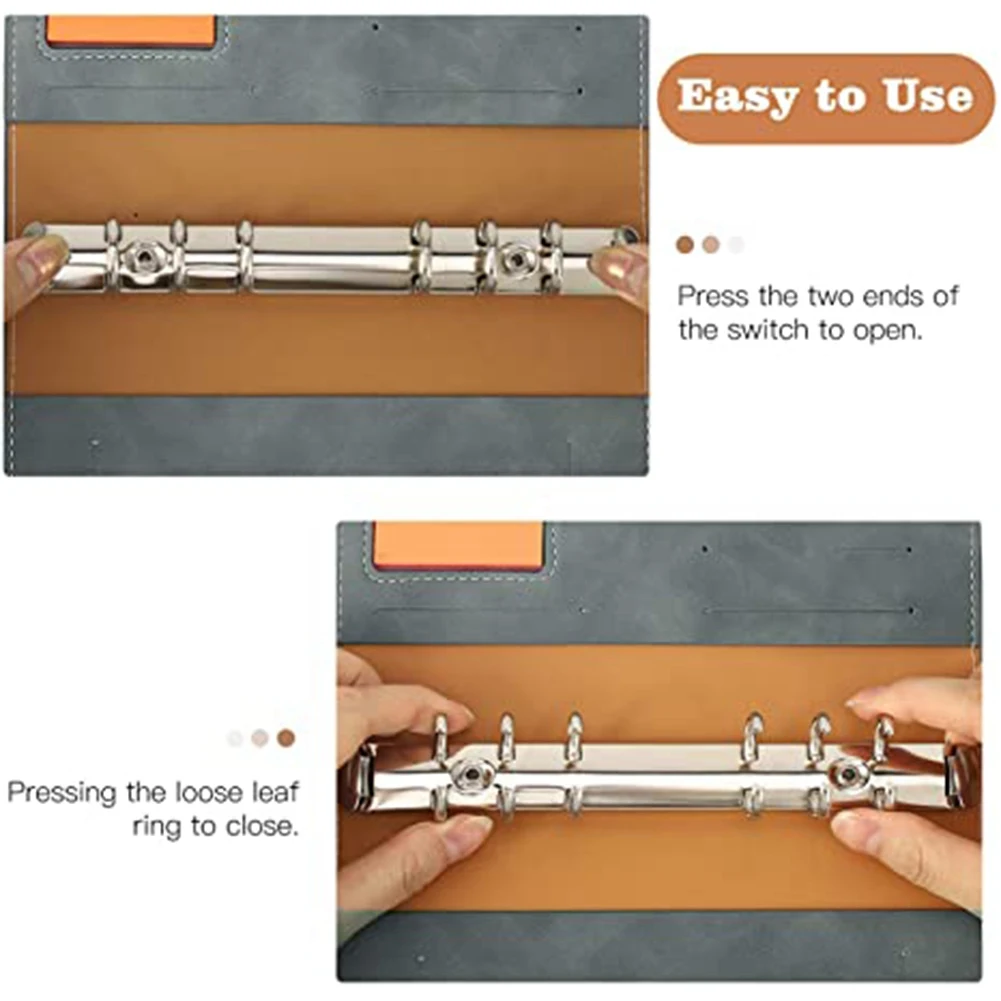 Easy to Use

Press the two ends of the switch to open.

Pressing the loose leaf ring to close.