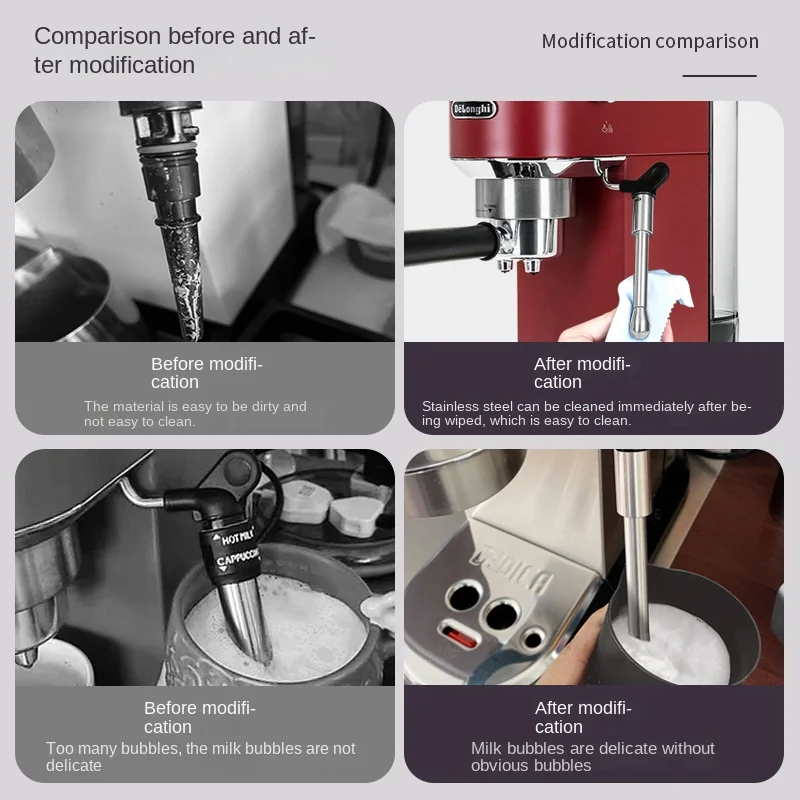 Comparison before and after modification

Modification comparison

DeLonghi

Before modification

The material is easy to be dirty and not easy to clean.

After modification

Stainless steel can be cleaned immediately after being wiped, which is easy to clean.

HOT MILK
CAPPUCCINO

Before modification

Too many bubbles, the milk bubbles are not delicate

DEDICA

After modification

Milk bubbles are delicate without obvious bubbles