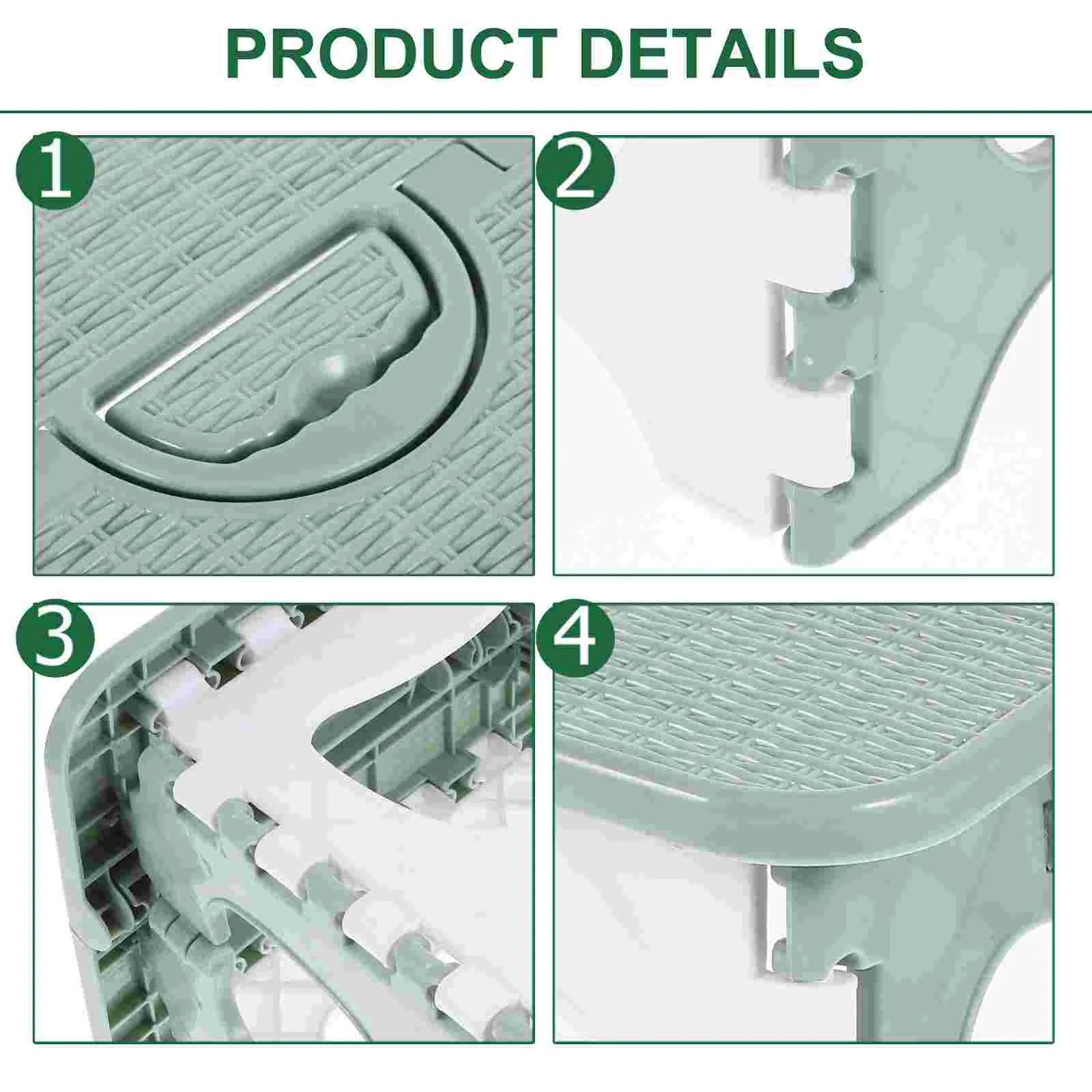 PRODUCT DETAILS

1

2

3

4