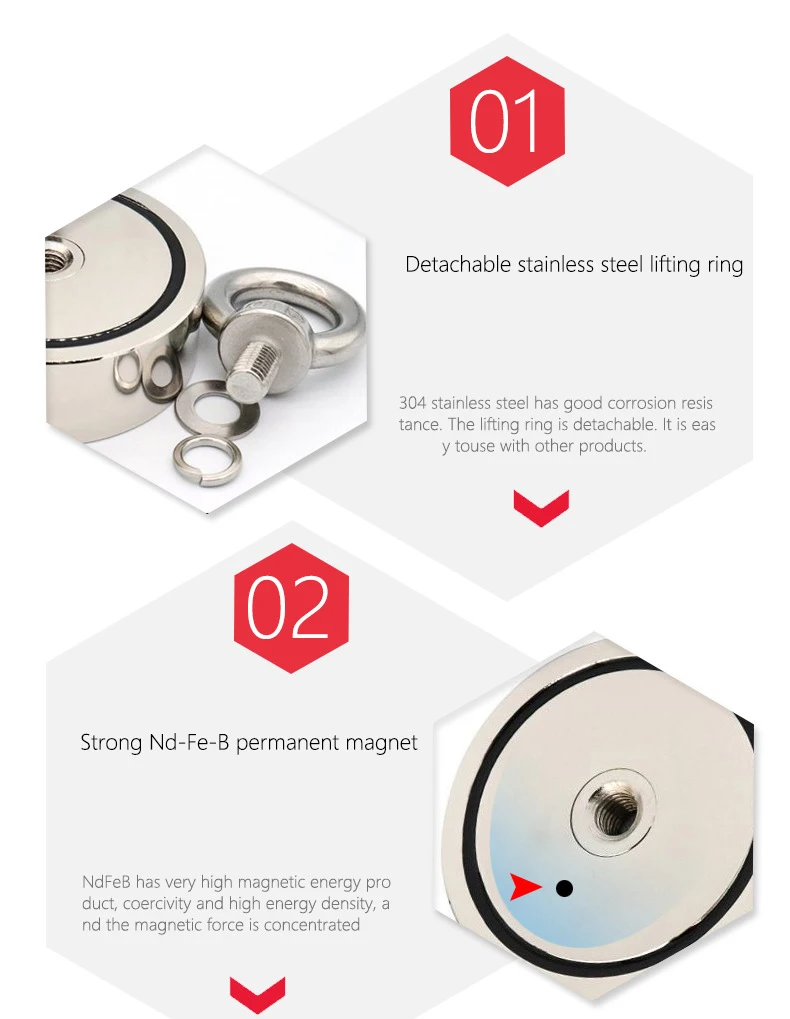 01

Detachable stainless steel lifting ring

304 stainless steel has good corrosion resis tance. The lifting ring is detachable. It is eas y touse with other products.

02

Strong Nd-Fe-B permanent magnet

NdFeB has very high magnetic energy pro duct, coercivity and high energy density, a nd the magnetic force is concentrated