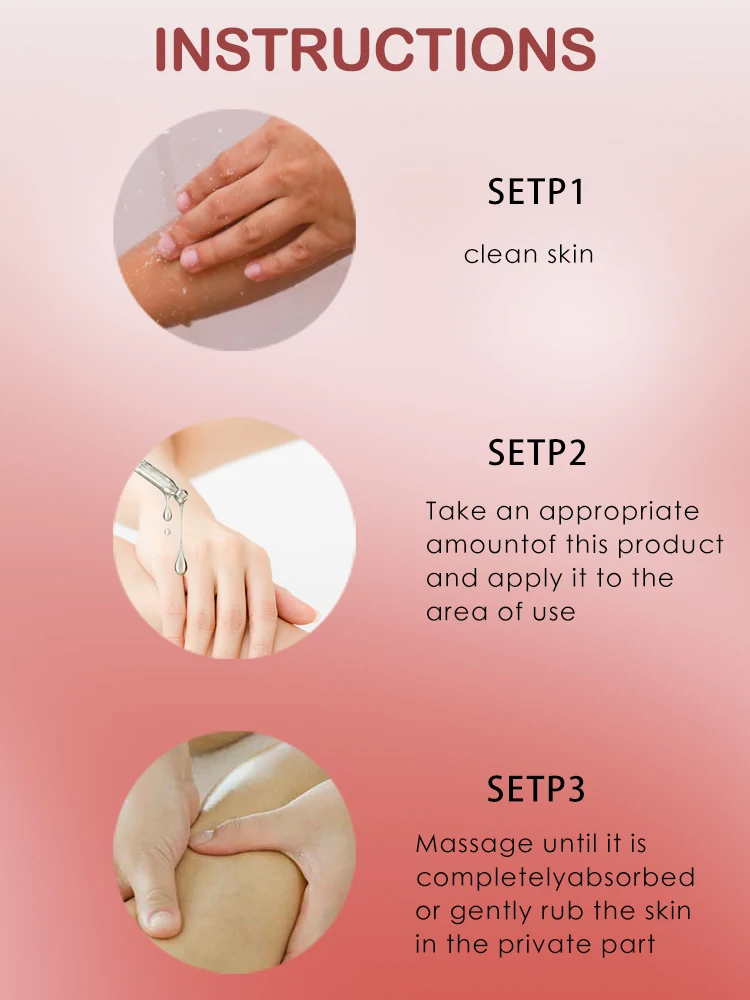 INSTRUCTIONS

SETP1

clean skin

SETP2

Take an appropriate amountof this product and apply it to the area of use

SETP3

Massage until it is completelyabsorbed or gently rub the skin in the private part