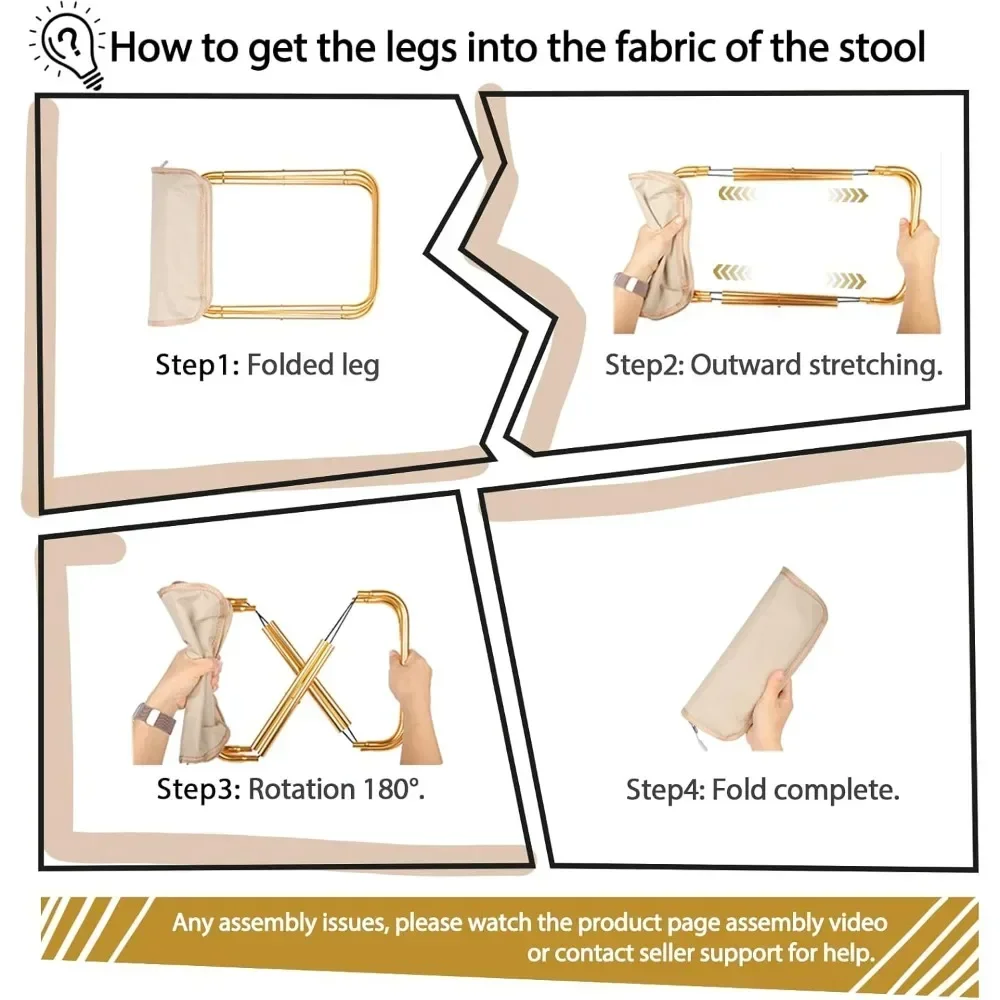 How to get the legs into the fabric of the stool

Step1: Folded leg

Step2: Outward stretching.

Step3: Rotation 180°.

Step4: Fold complete.

Any assembly issues, please watch the product page assembly video or contact seller support for help.