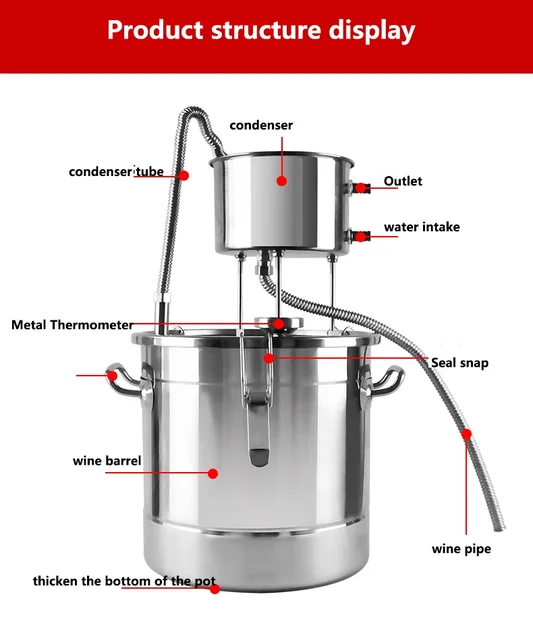 Product structure display

condenser

condenser tube

Outlet

water intake

Metal Thermometer

Seal snap

wine barrel

wine pipe

thicken the bottom of the pot