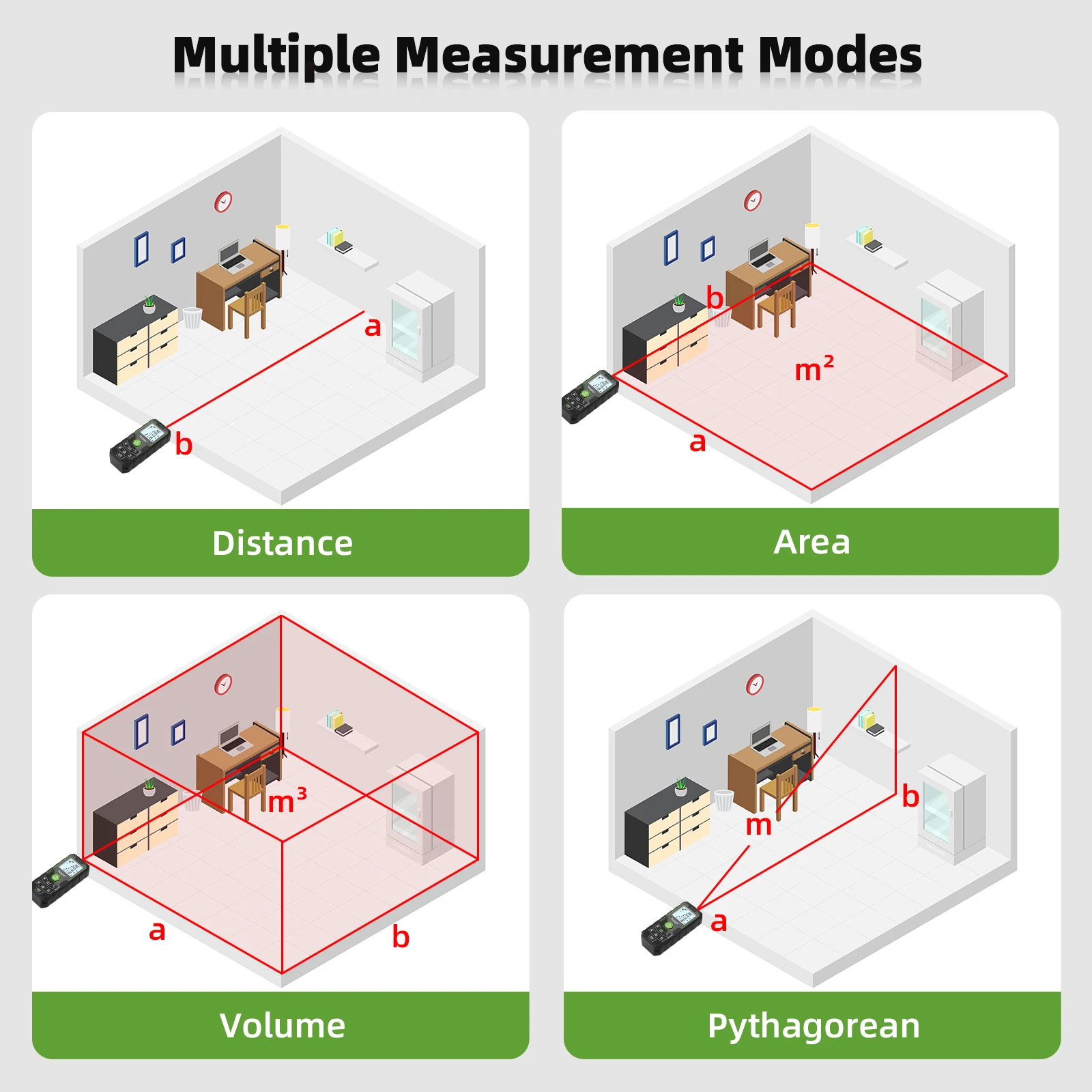 Multiple Measurement Modes

a

b

Distance

b

$m^2$

a

Area

$m^3$

a

b

Volume

b

m

a

Pythagorean