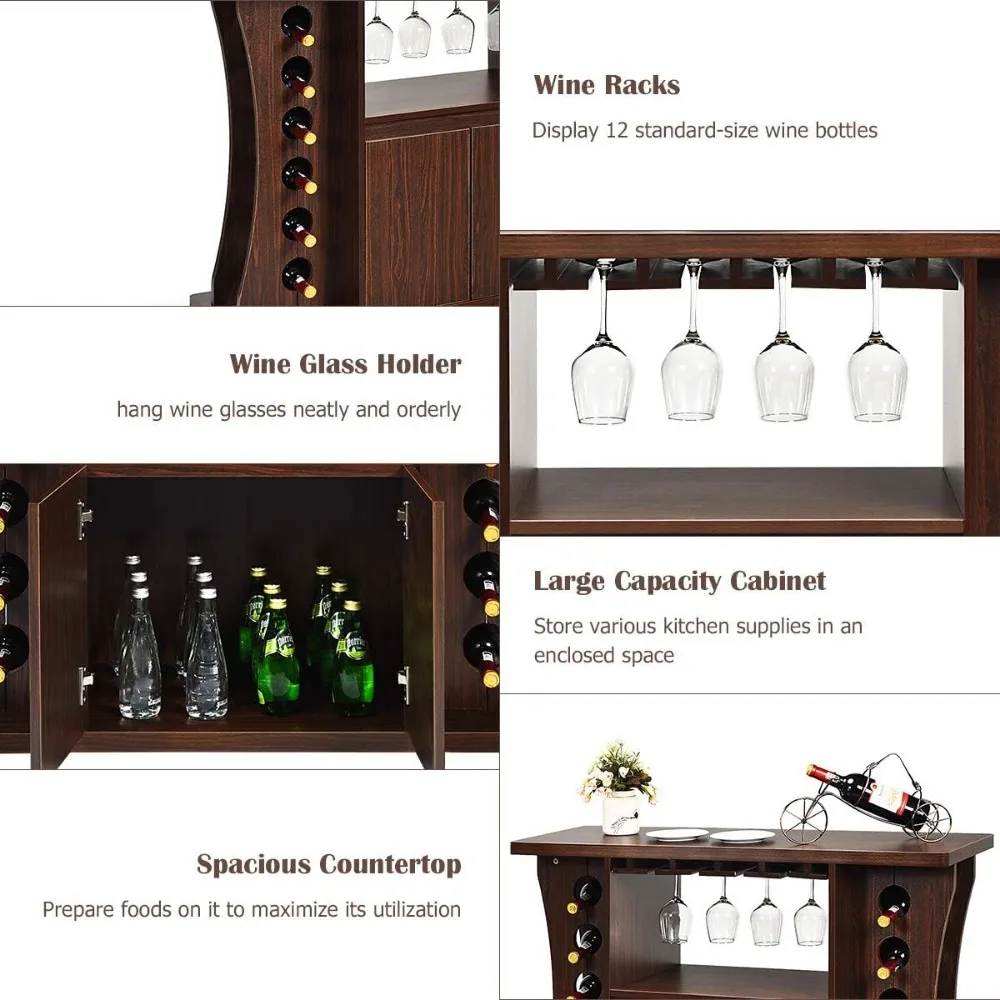 Wine Racks

Display 12 standard-size wine bottles

Wine Glass Holder

hang wine glasses neatly and orderly

Large Capacity Cabinet

Store various kitchen supplies in an enclosed space

Spacious Countertop

Prepare foods on it to maximize its utilization