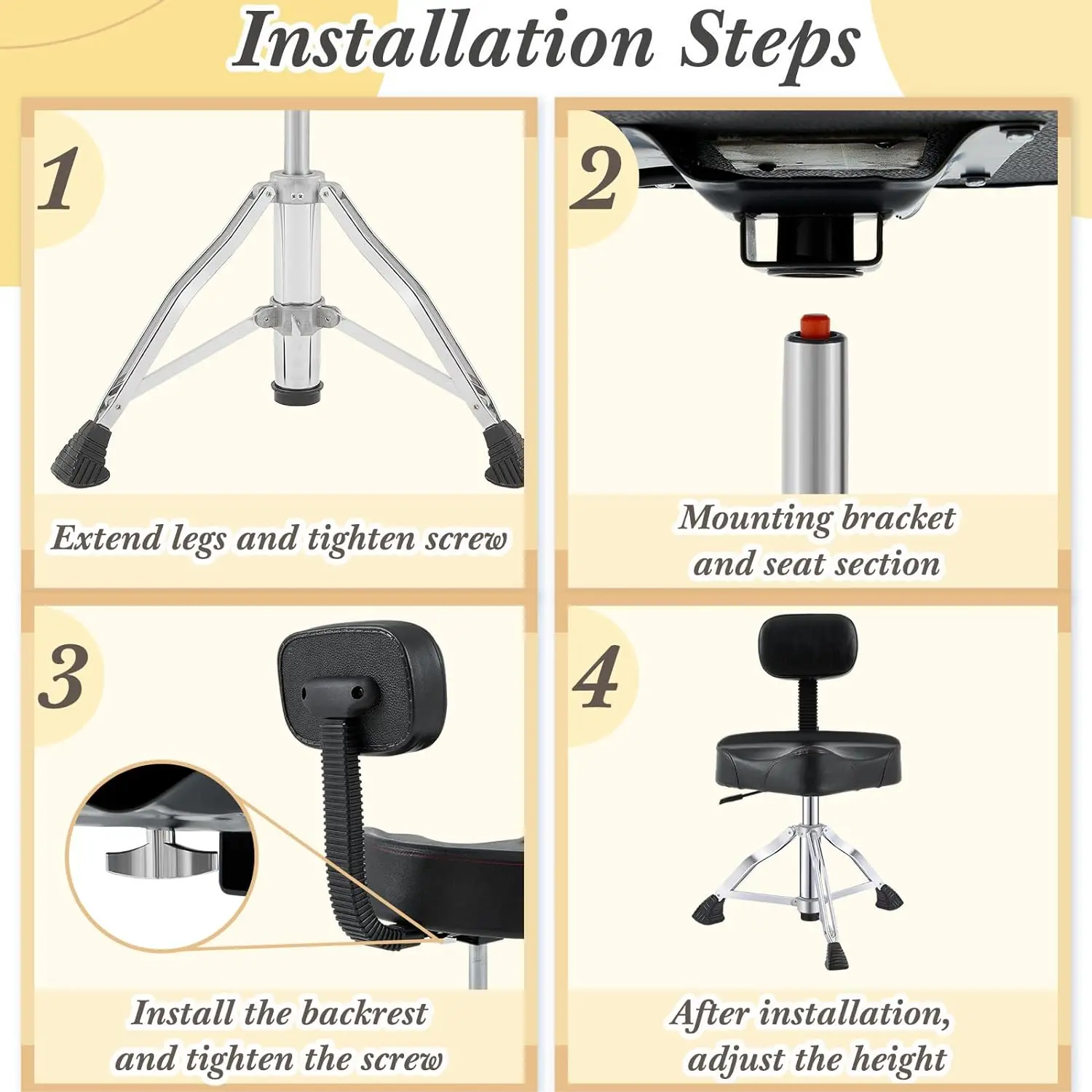 Installation Steps

1

Extend legs and tighten screw

2

Mounting bracket and seat section

3

Install the backrest and tighten the screw

4

After installation, adjust the height