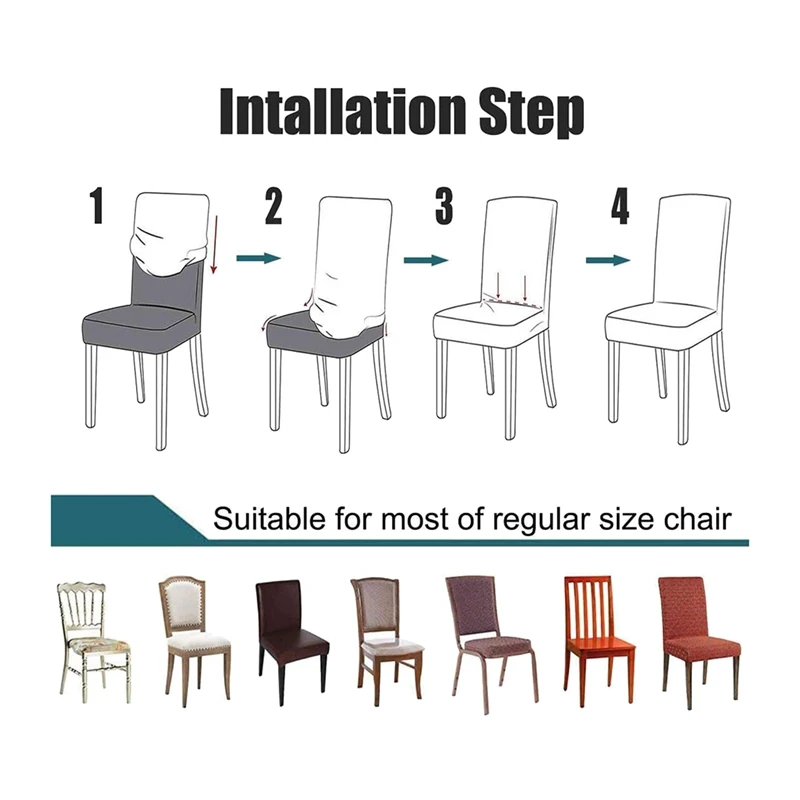 Intallation Step

1

2

3

4

Suitable for most of regular size chair