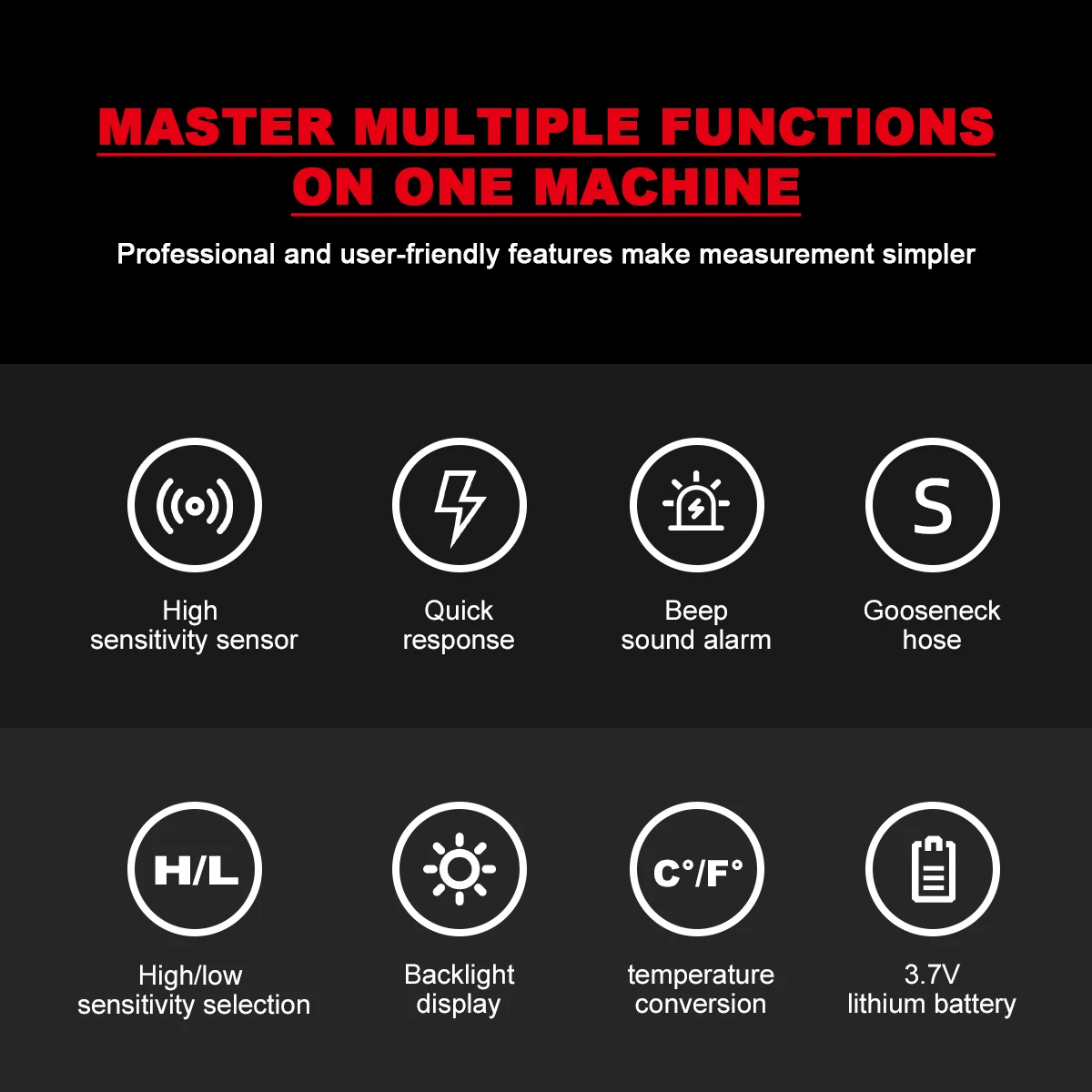 MASTER MULTIPLE FUNCTIONS ON ONE MACHINE

Professional and user-friendly features make measurement simpler

High sensitivity sensor

Quick response

Beep sound alarm

S

Gooseneck hose

H/L

High/low sensitivity selection

Backlight display

C°/F°

temperature conversion

3.7V lithium battery