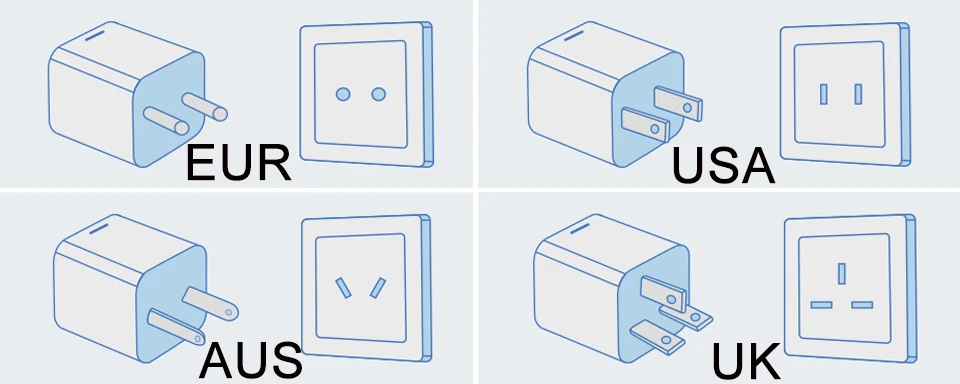 EUR

USA

AUS

UK