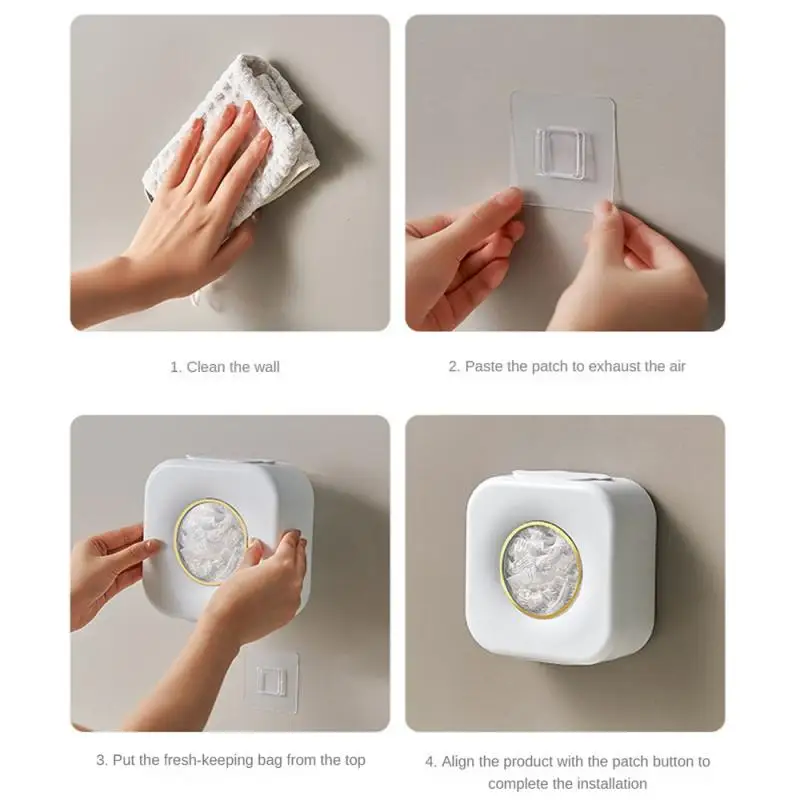 1. Clean the wall

2. Paste the patch to exhaust the air

3. Put the fresh-keeping bag from the top

4. Align the product with the patch button to complete the installation