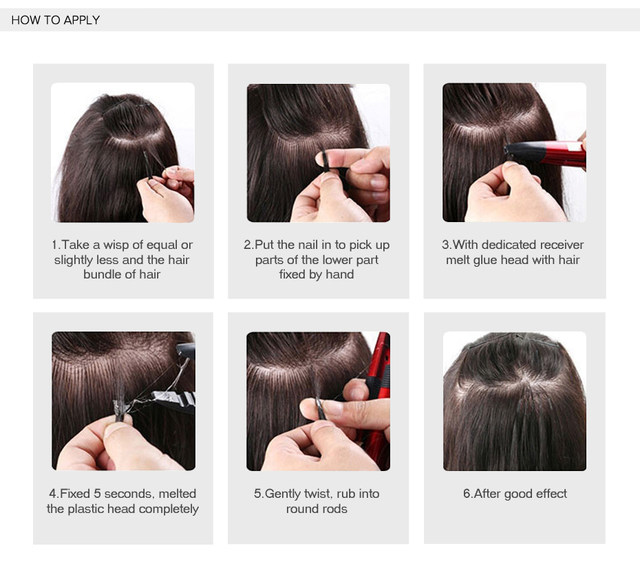 HOW TO APPLY

1.Take a wisp of equal or slightly less and the hair bundle of hair

2.Put the nail in to pick up parts of the lower part fixed by hand

3.With dedicated receiver melt glue head with hair

4.Fixed 5 seconds, melted the plastic head completely

5.Gently twist, rub into round rods

6.After good effect