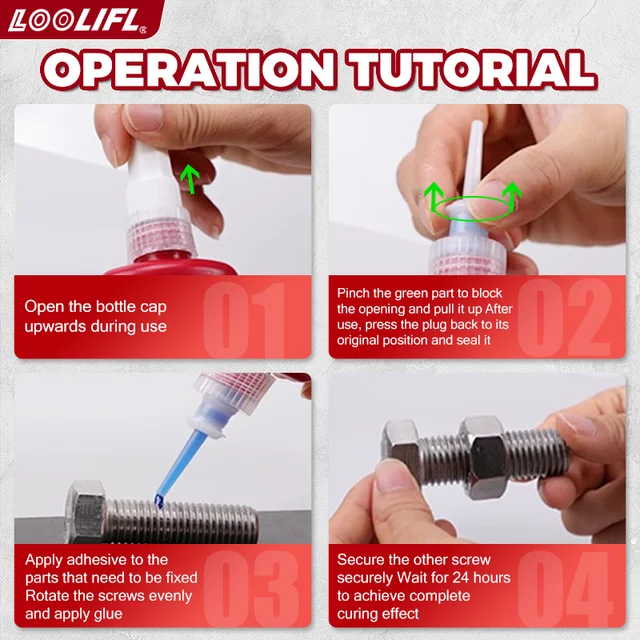 LOOLIFL®

OPERATION TUTORIAL

Open the bottle cap upwards during use

01

Pinch the green part to block the opening and pull it up After use, press the plug back to its original position and seal it

02

Apply adhesive to the parts that need to be fixed Rotate the screws evenly and apply glue

03

Secure the other screw securely Wait for 24 hours to achieve complete curing effect

04