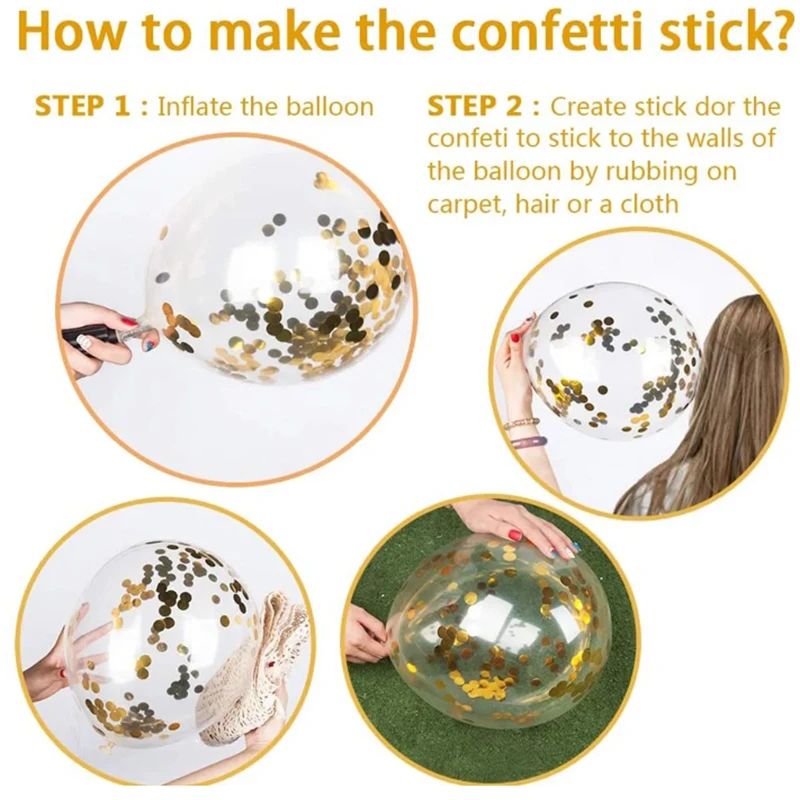 How to make the confetti stick?

STEP 1 : Inflate the balloon

STEP 2 : Create stick dor the confeti to stick to the walls of the balloon by rubbing on carpet, hair or a cloth