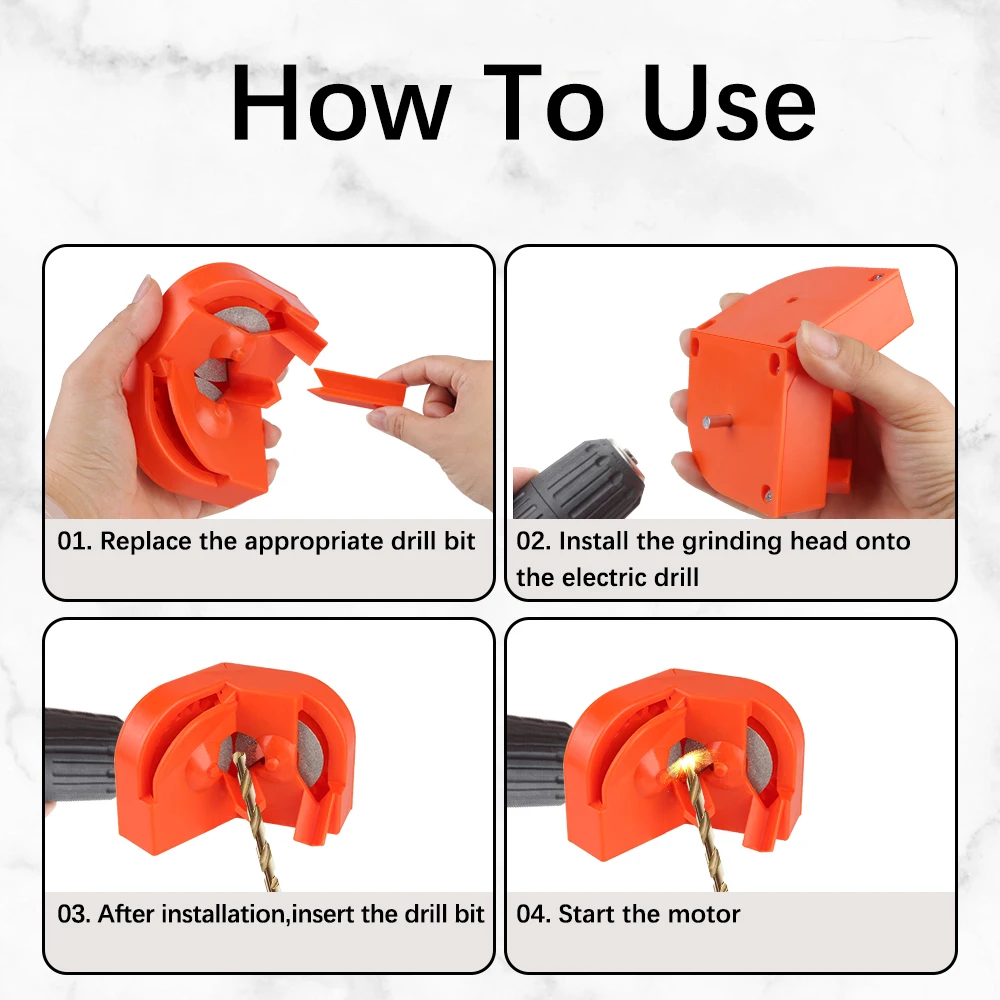 How To Use

01. Replace the appropriate drill bit

02. Install the grinding head onto the electric drill

03. After installation,insert the drill bit

04. Start the motor