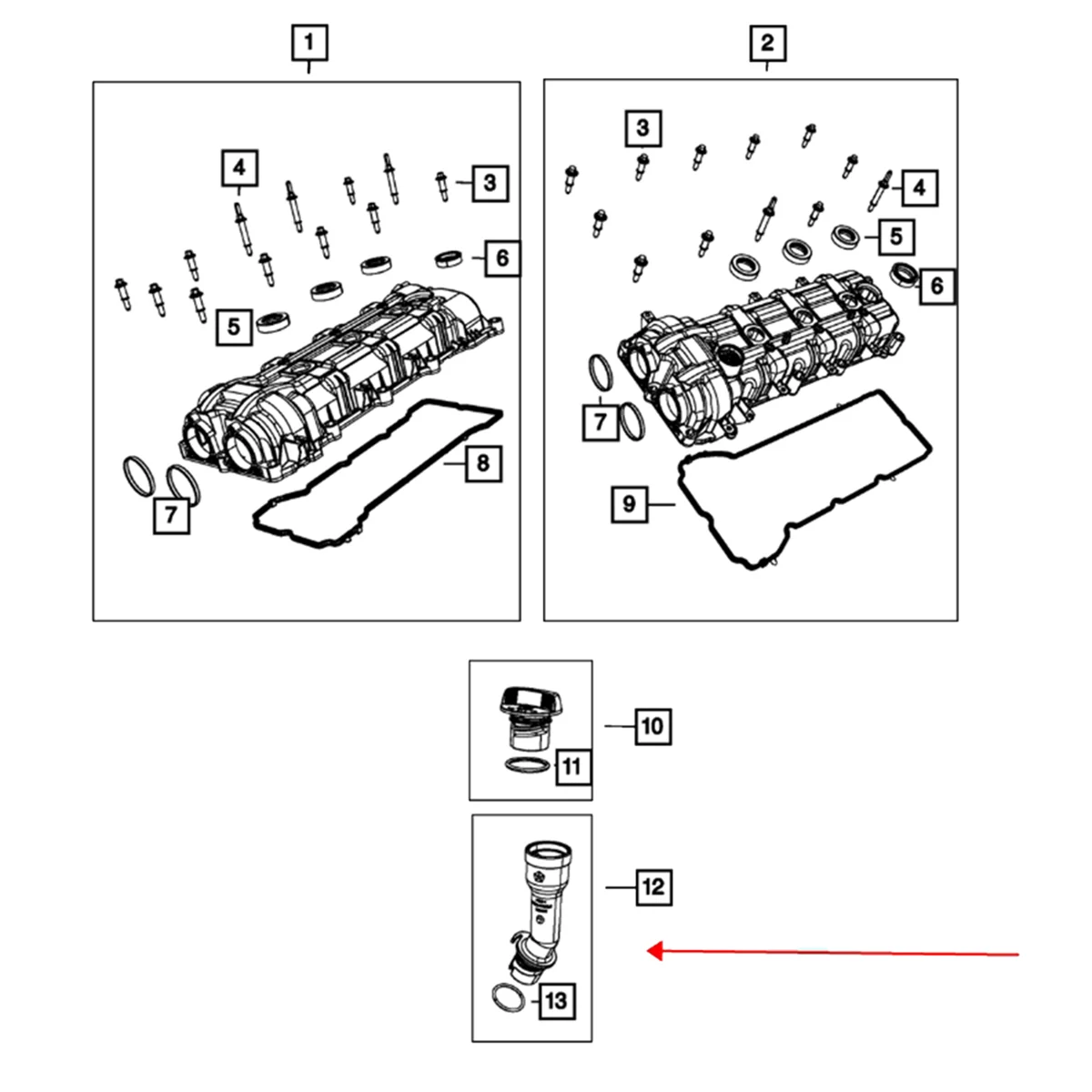 1
4
3
6
5
7
8
2
3
4
5
6
7
9
10
11
12
13