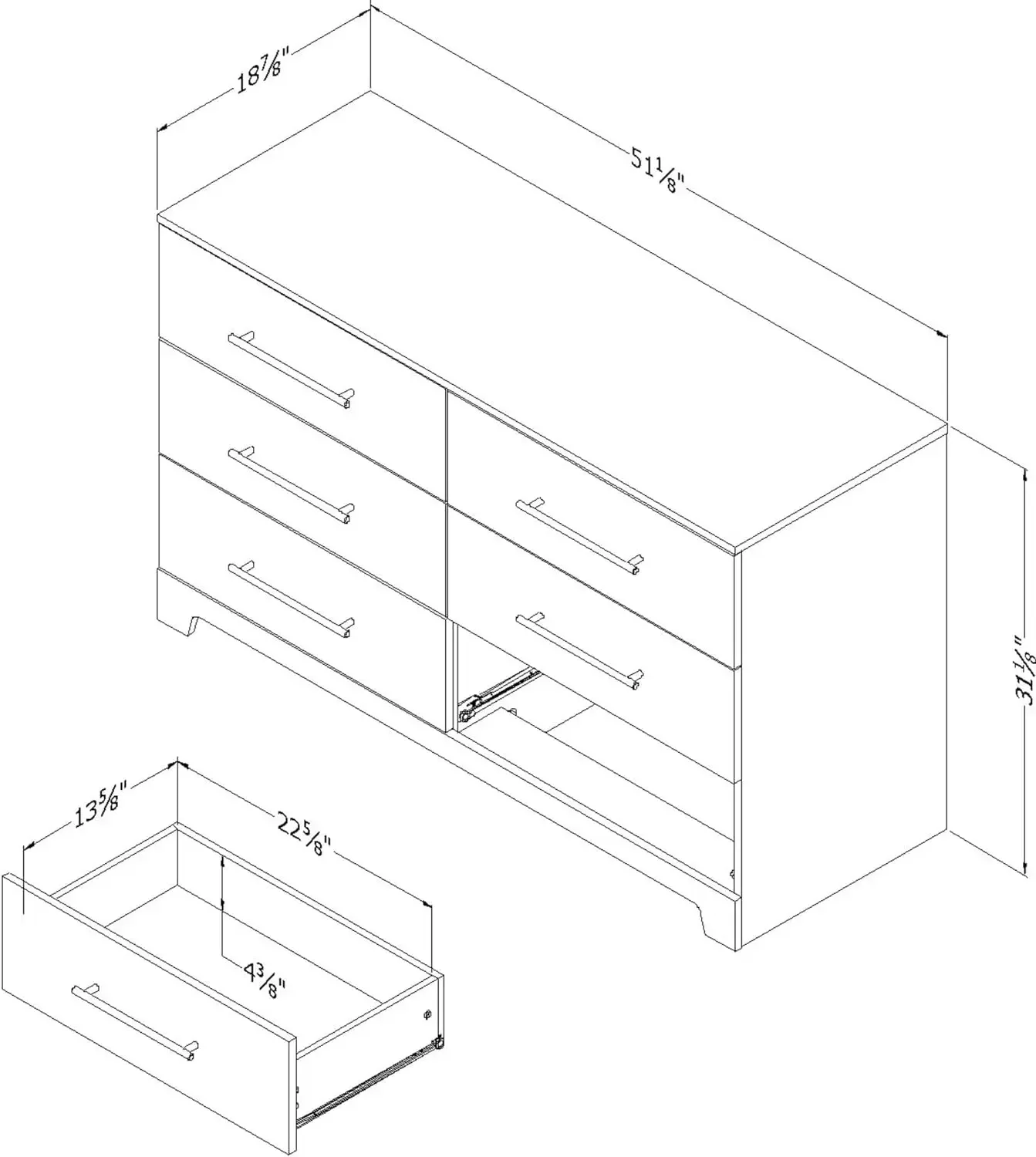 $18\frac{7}{8}$"

$51\frac{1}{8}$"

$31\frac{1}{8}$"

$13\frac{5}{8}$"

$22\frac{5}{8}$"

$4\frac{3}{8}$"