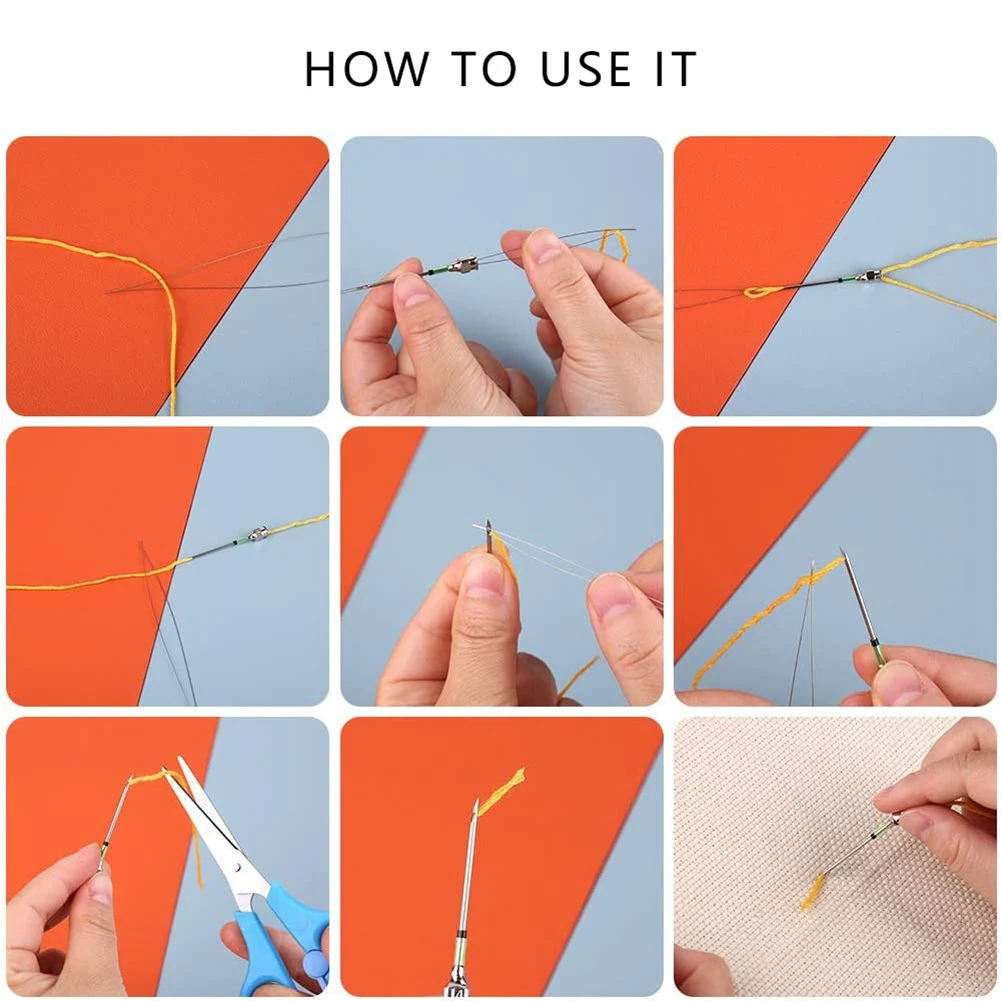 HOW TO USE IT