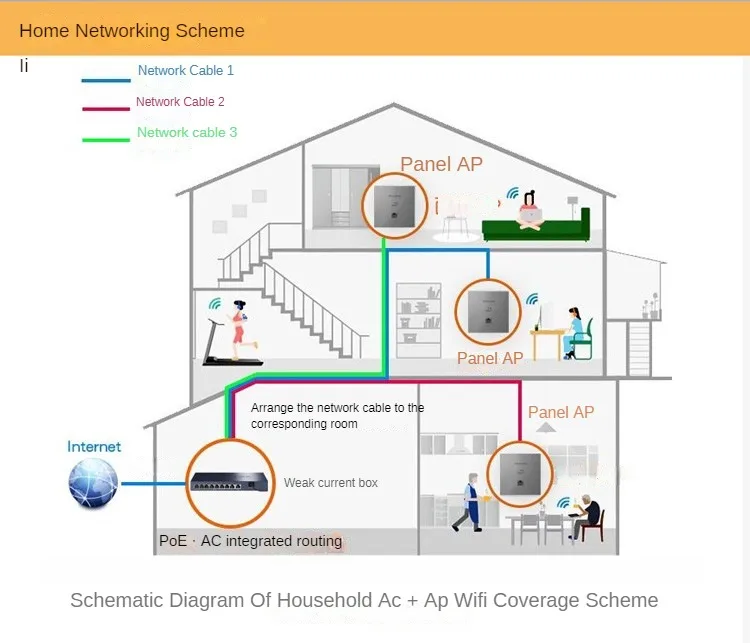 Home Networking Scheme

li

Network Cable 1

Network Cable 2

Network cable 3

Panel AP

Panel AP

Arrange the network cable to the corresponding room

Panel AP

Internet

Weak current box

PoE · AC integrated routing

Schematic Diagram Of Household Ac + Ap Wifi Coverage Scheme