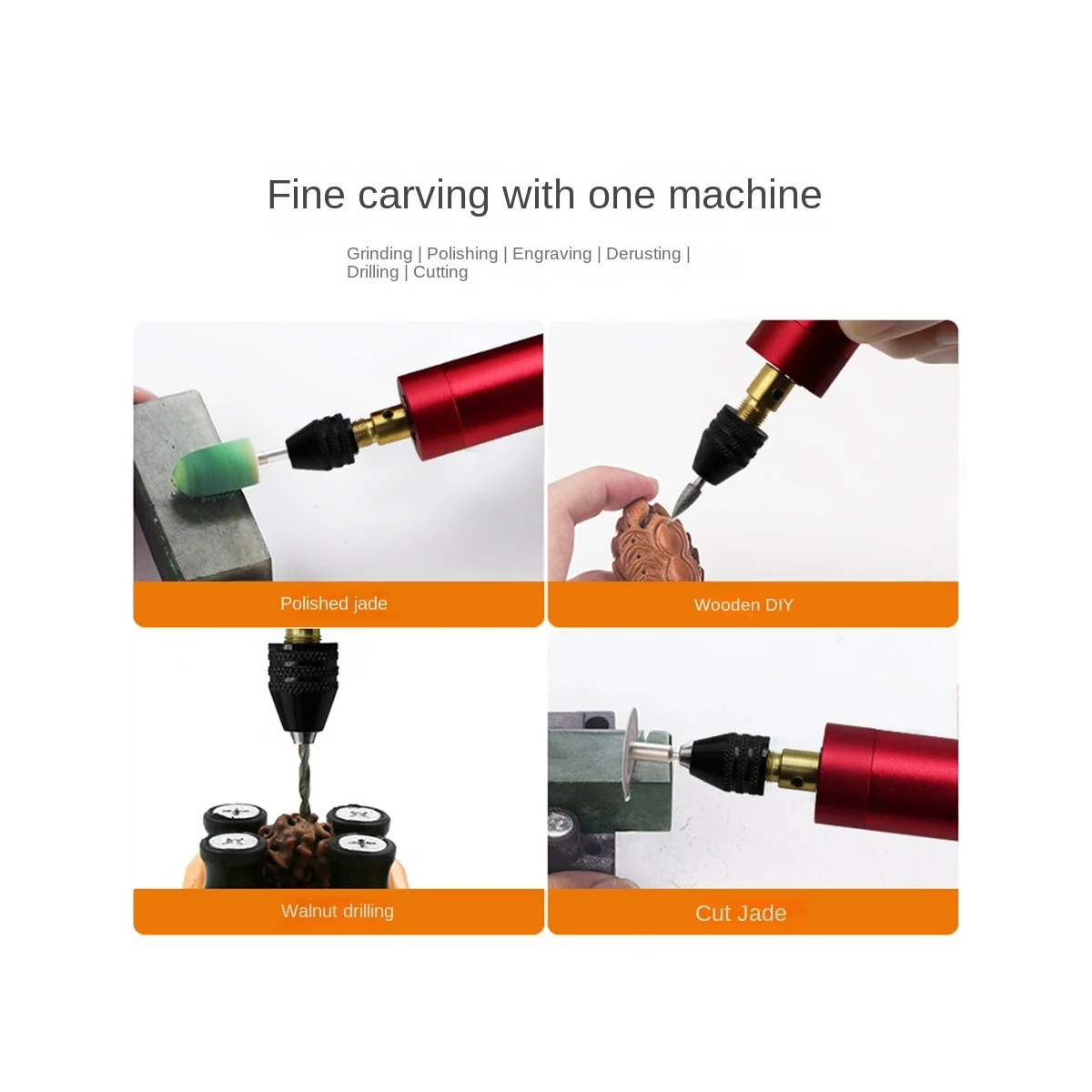 Fine carving with one machine

Grinding | Polishing | Engraving | Derusting | Drilling | Cutting

Polished jade

Wooden DIY

Walnut drilling

Cut Jade