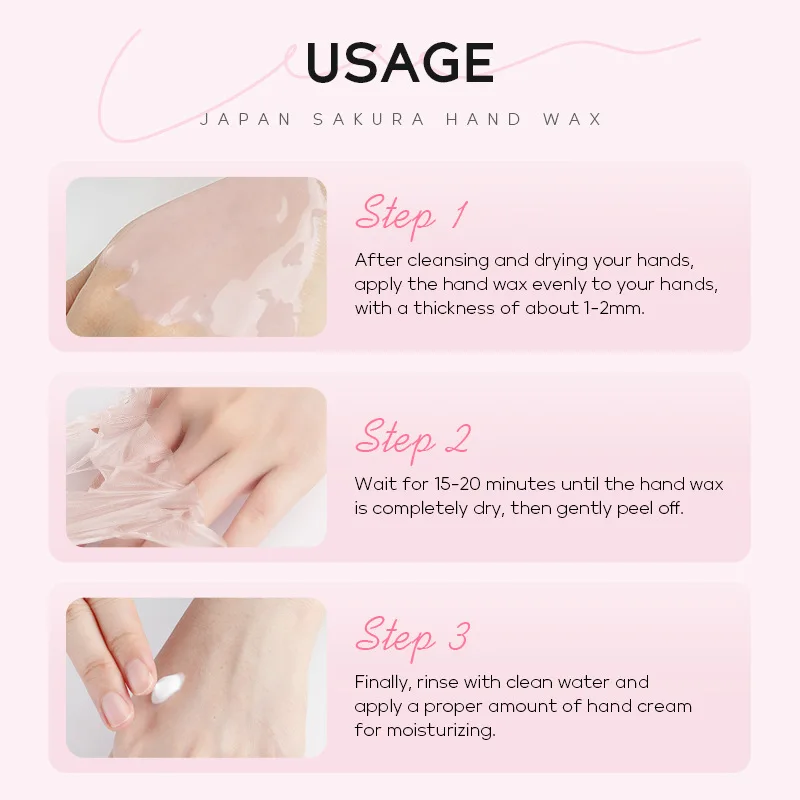 USAGE

JAPAN SAKURA HAND WAX

Step 1

After cleansing and drying your hands, apply the hand wax evenly to your hands, with a thickness of about 1-2mm.

Step 2

Wait for 15-20 minutes until the hand wax is completely dry, then gently peel off.

Step 3

Finally, rinse with clean water and apply a proper amount of hand cream for moisturizing.