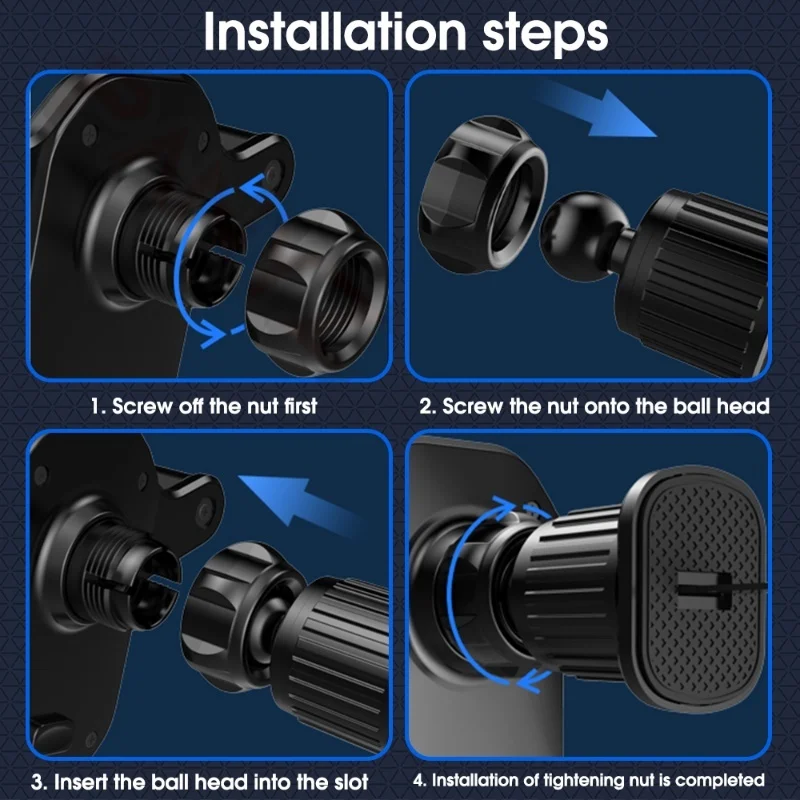 Installation steps

1. Screw off the nut first

2. Screw the nut onto the ball head

3. Insert the ball head into the slot

4. Installation of tightening nut is completed