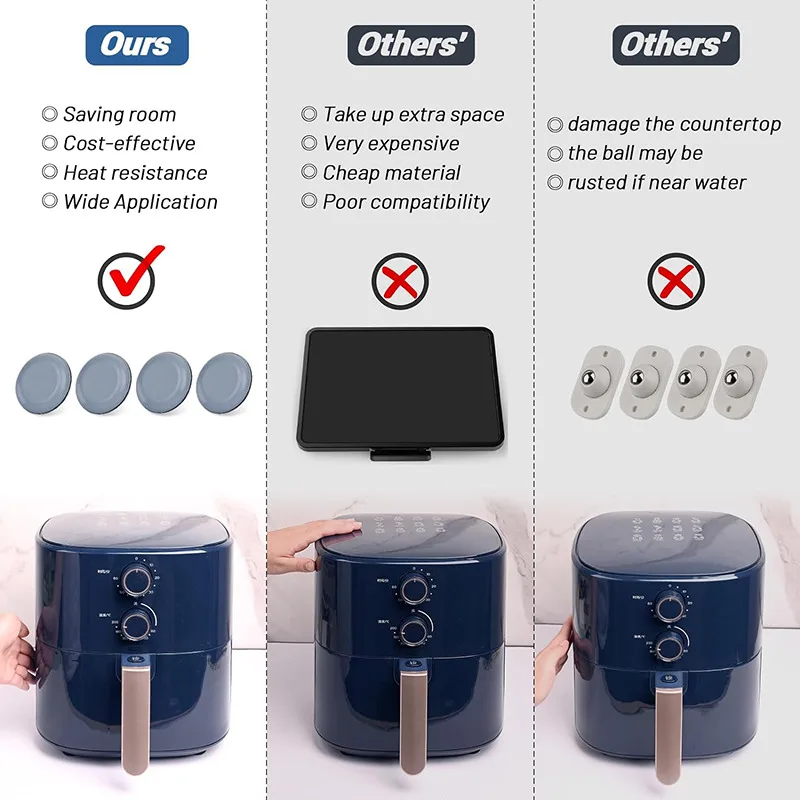 Ours

◎ Saving room
◎ Cost-effective
◎ Heat resistance
◎ Wide Application

Others'

◎ Take up extra space
◎ Very expensive
◎ Cheap material
◎ Poor compatibility

Others'

◎ damage the countertop
◎ the ball may be
◎ rusted if near water