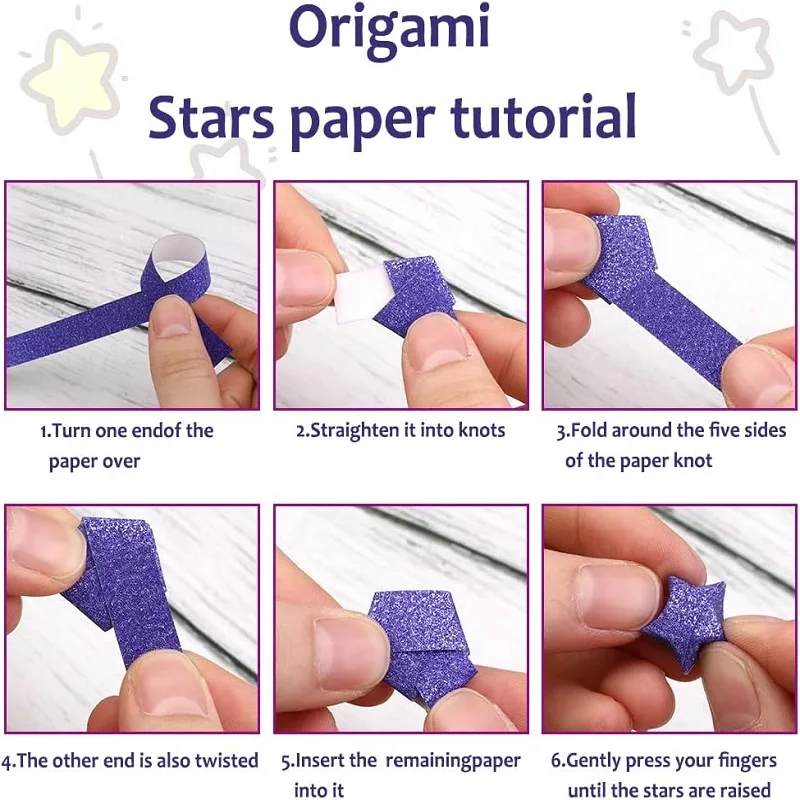 Origami
Stars paper tutorial

1.Turn one endof the paper over

2.Straighten it into knots

3.Fold around the five sides of the paper knot

4.The other end is also twisted

5.Insert the remainingpaper into it

6.Gently press your fingers until the stars are raised