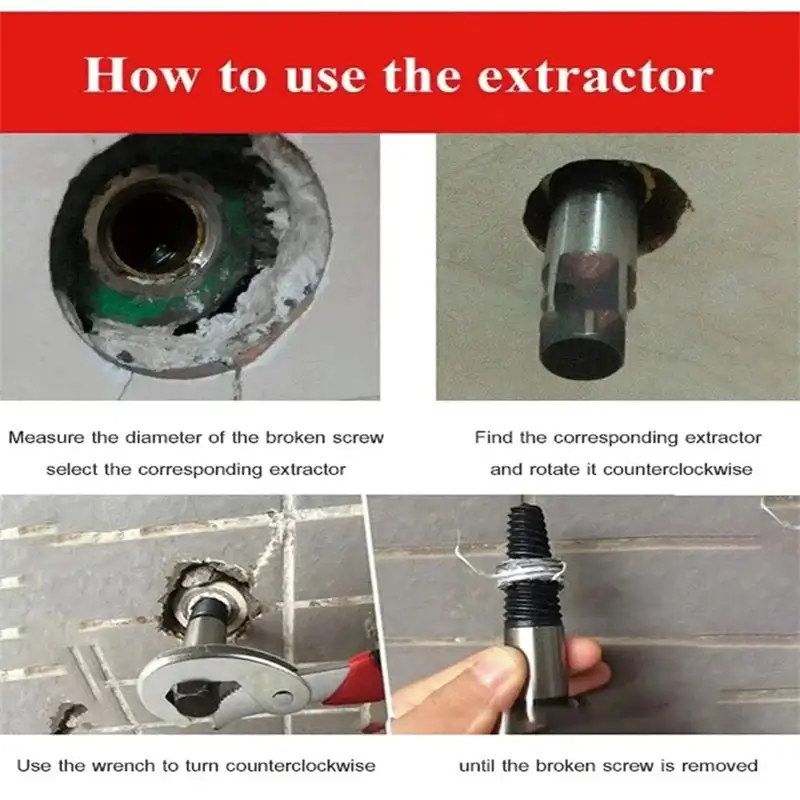 How to use the extractor

Measure the diameter of the broken screw select the corresponding extractor

Find the corresponding extractor and rotate it counterclockwise

Use the wrench to turn counterclockwise

until the broken screw is removed