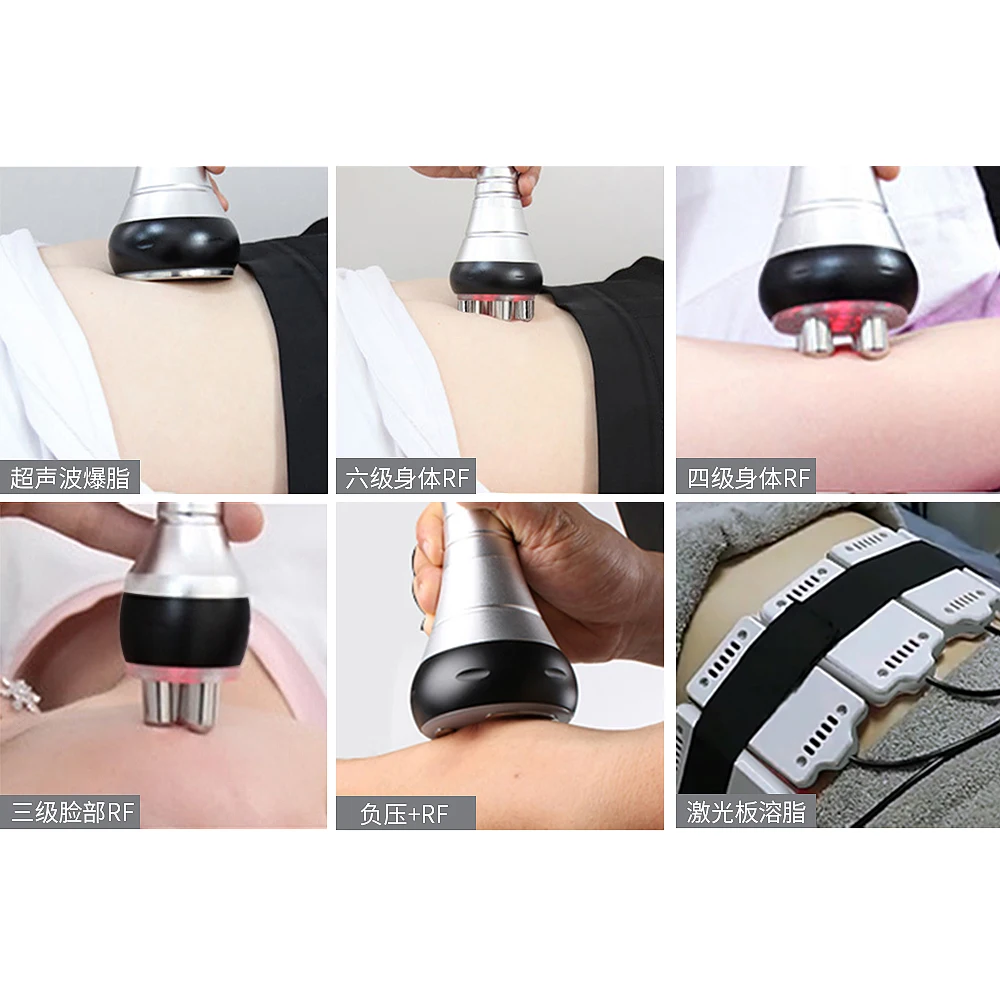 超声波爆脂

六级身体RF

四级身体RF

三级脸部RF

负压+RF

激光板溶脂