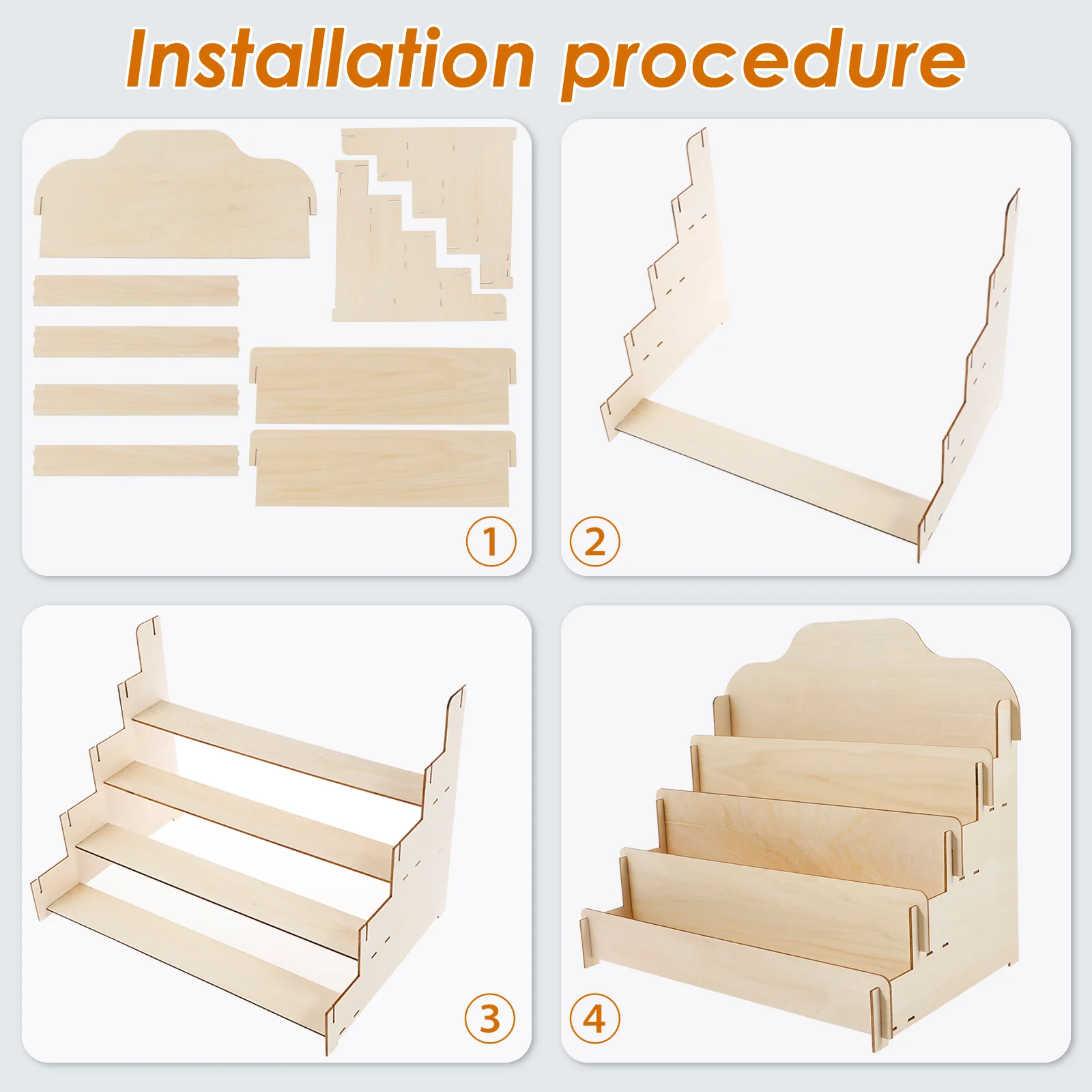 Installation procedure

①

②

③

④